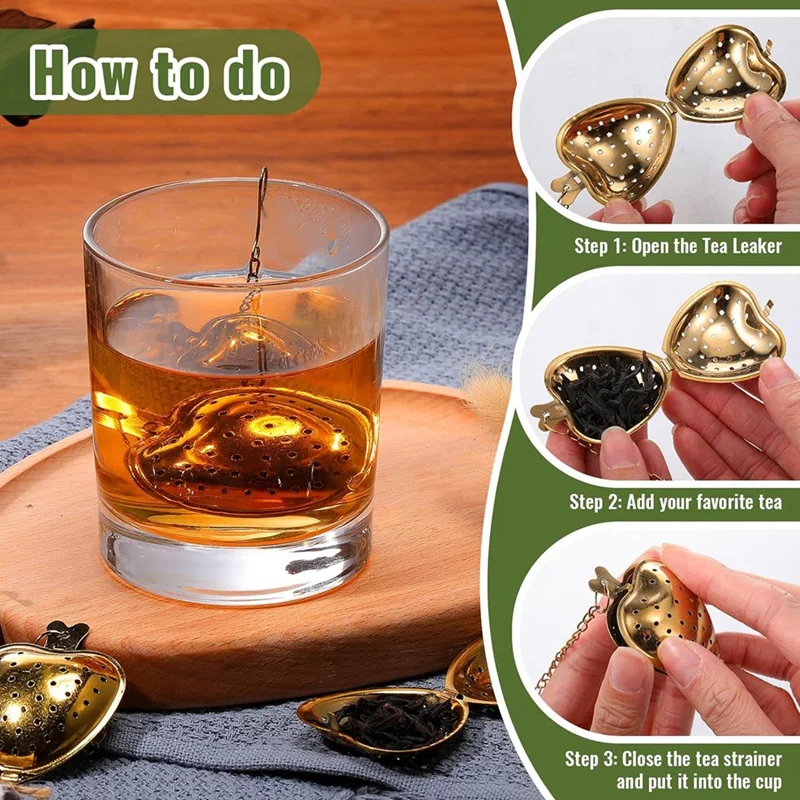 How to do

Step 1: Open the Tea Leaker

Step 2: Add your favorite tea

Step 3: Close the tea strainer and put it into the cup