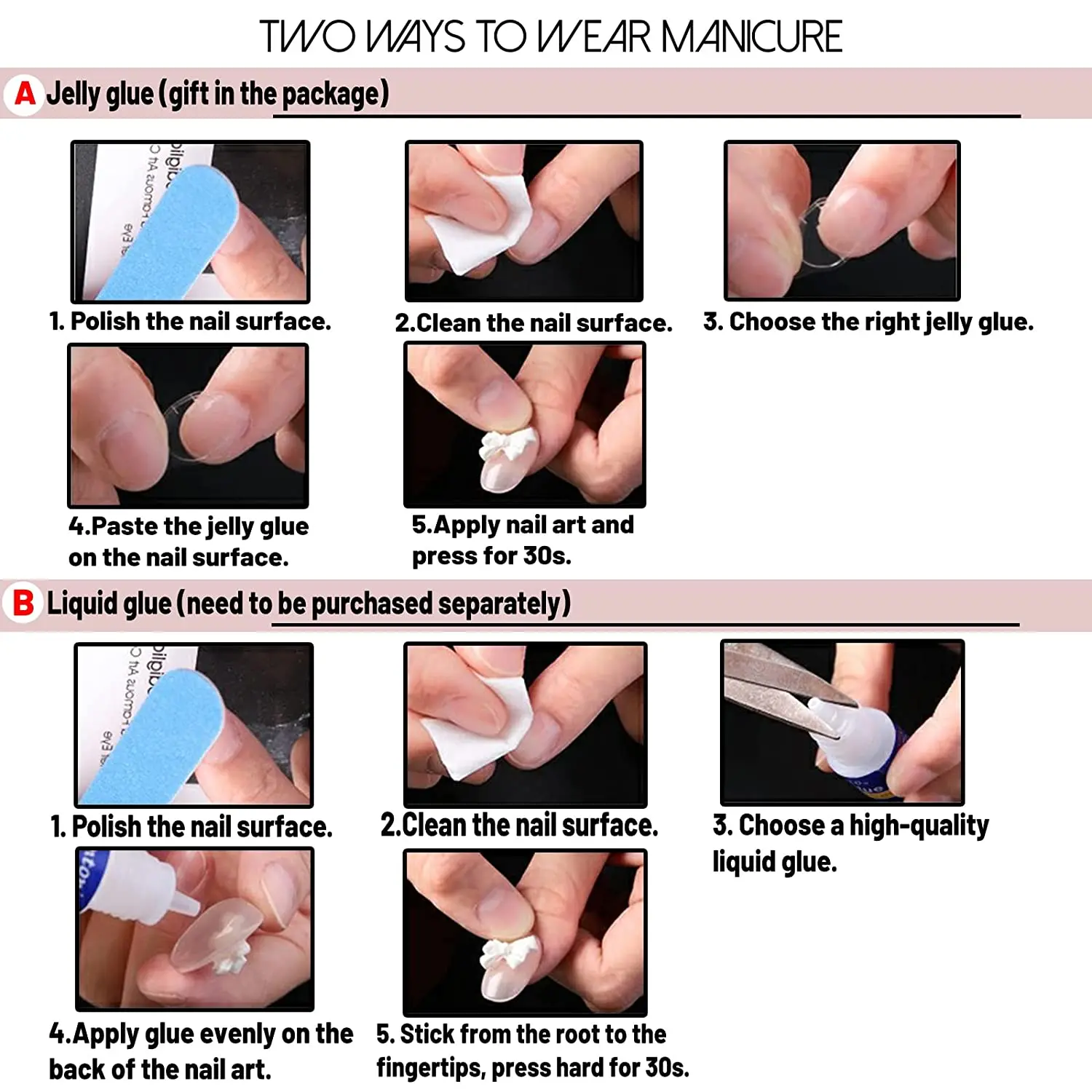 TWO WAYS TO WEAR MANICURE

A Jelly glue (gift in the package)

1. Polish the nail surface.

2.Clean the nail surface.

3. Choose the right jelly glue.

4.Paste the jelly glue on the nail surface.

5.Apply nail art and press for 30s.

B Liquid glue (need to be purchased separately)

1. Polish the nail surface.

2.Clean the nail surface.

3. Choose a high-quality liquid glue.

4.Apply glue evenly on the back of the nail art.

5. Stick from the root to the fingertips, press hard for 30s.