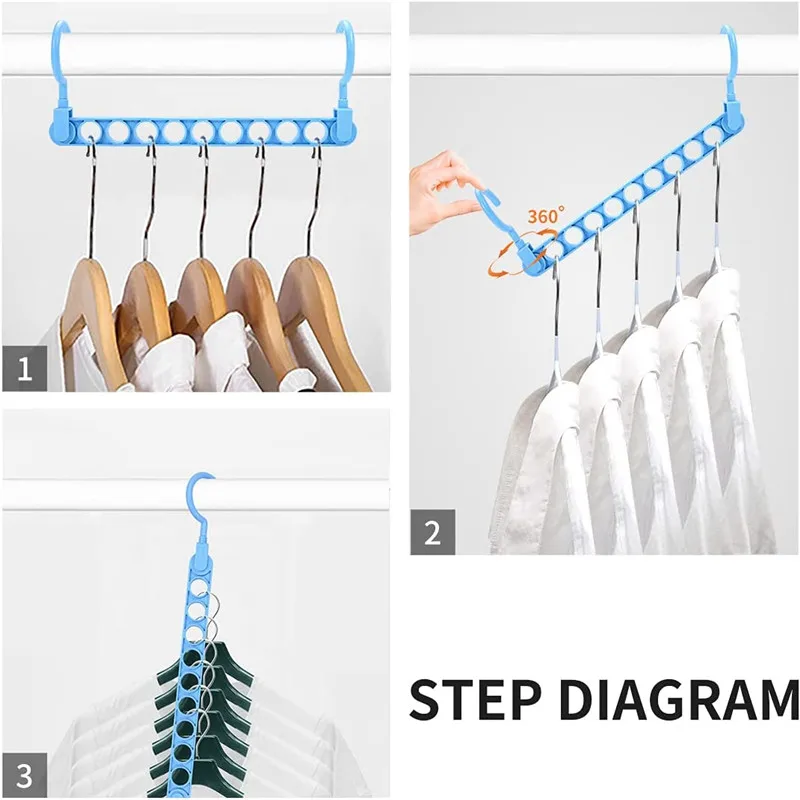 1

360°

2

3

STEP DIAGRAM