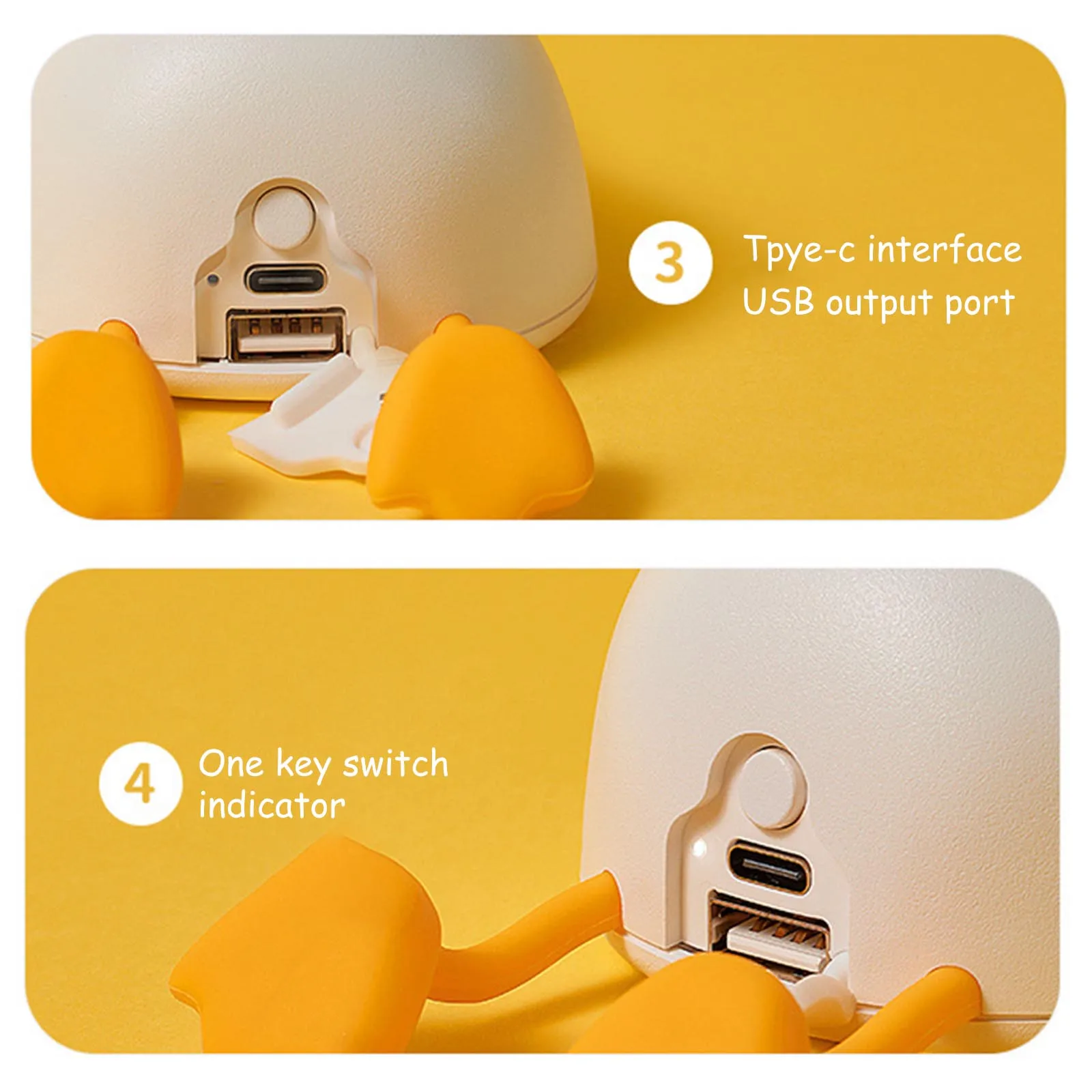 3

Tpye-c interface
USB output port

4

One key switch
indicator