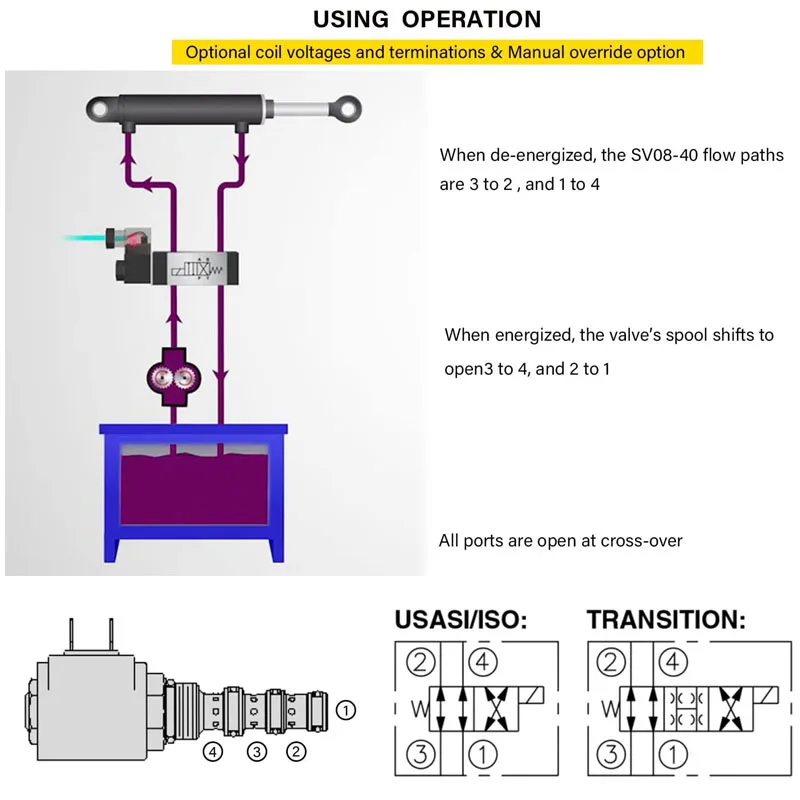 USING OPERATION

Optional coil voltages and terminations & Manual override option

When de-energized, the SV08-40 flow paths are 3 to 2 , and 1 to 4

When energized, the valve's spool shifts to open3 to 4, and 2 to 1

All ports are open at cross-over

① ④ ③ ②

USASI/ISO:

② ④ W ③ ①

TRANSITION:

② ④ W ③ ①