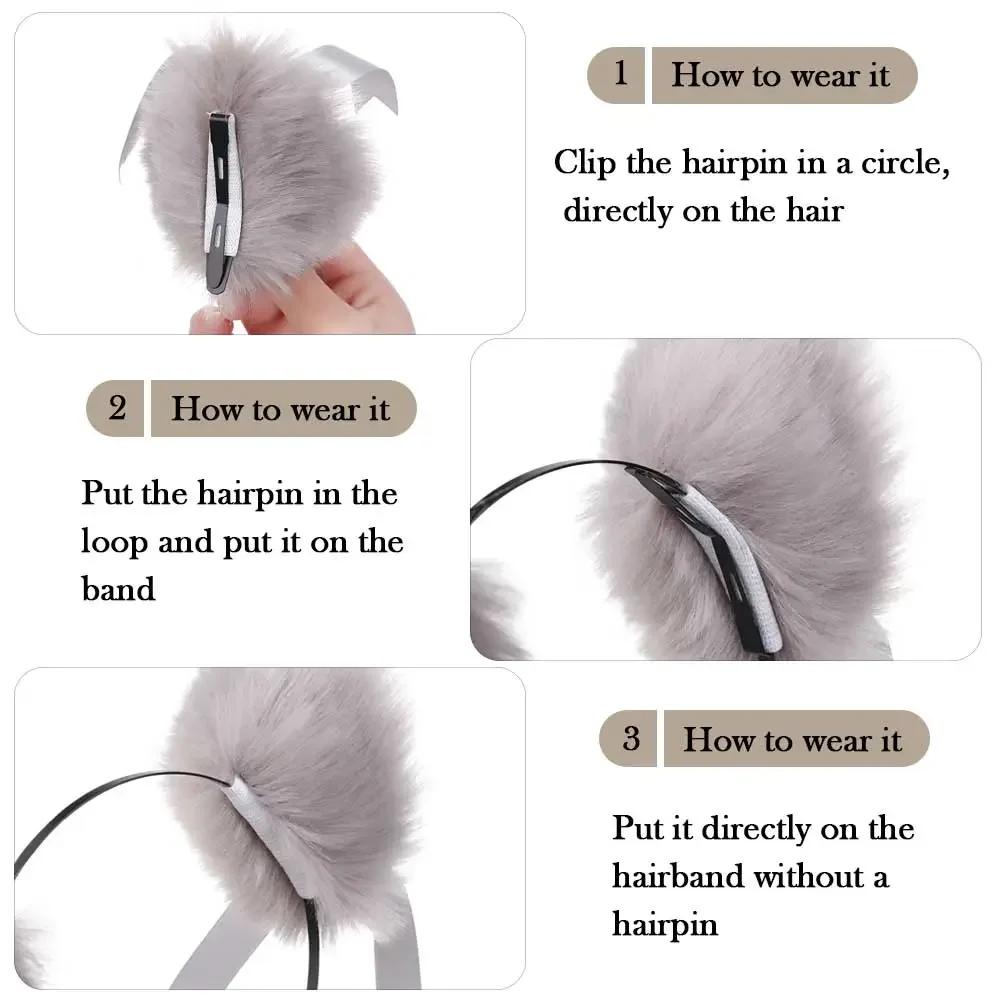 1 How to wear it

Clip the hairpin in a circle, directly on the hair

2 How to wear it

Put the hairpin in the loop and put it on the band

3 How to wear it

Put it directly on the hairband without a hairpin