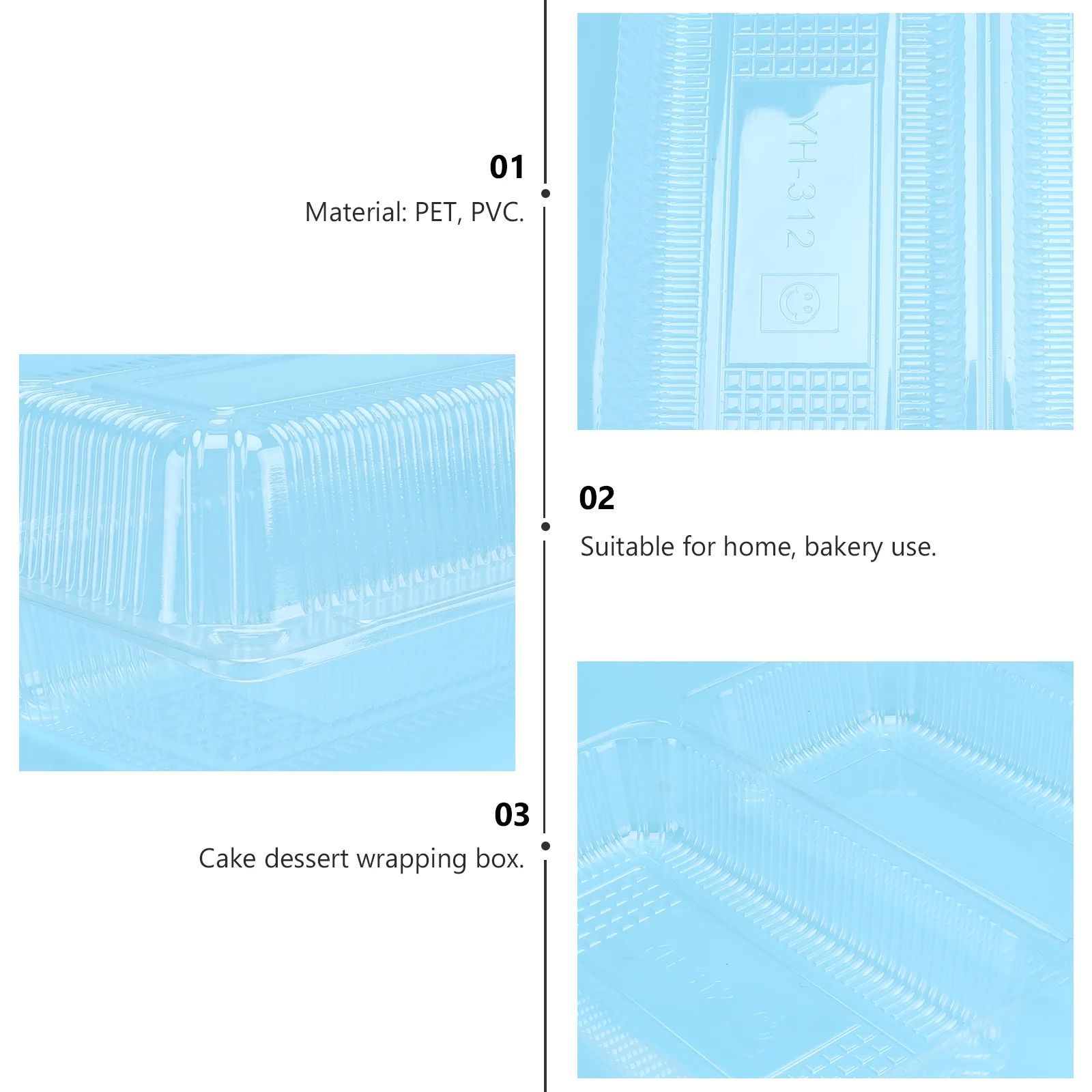 01
Material: PET, PVC.

YH-312

02
Suitable for home, bakery use.

03
Cake dessert wrapping box.