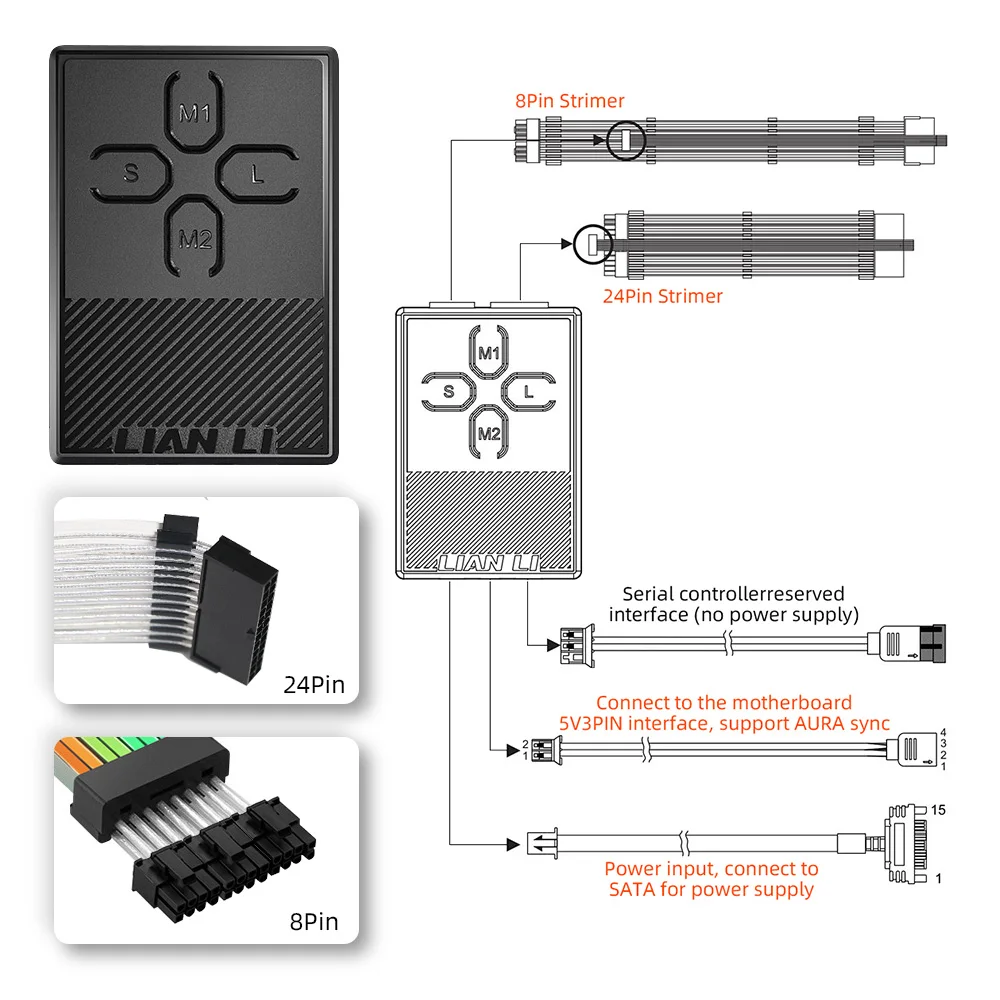 M1
S
L
M2
LIAN LI

24Pin

8Pin

8Pin Strimer

24Pin Strimer

M1
S
L
M2
LIAN LI

Serial controllerreserved interface (no power supply)

Connect to the motherboard 5V3PIN interface, support AURA sync

2
1
4
3
2
1

15

Power input, connect to SATA for power supply

1