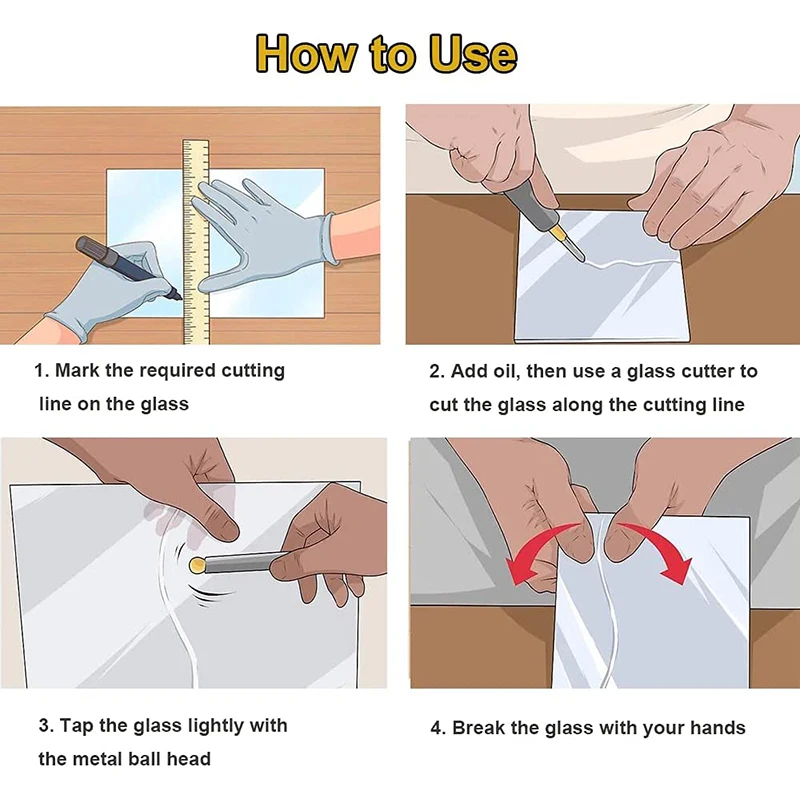 How to Use

1. Mark the required cutting line on the glass

2. Add oil, then use a glass cutter to cut the glass along the cutting line

3. Tap the glass lightly with the metal ball head

4. Break the glass with your hands