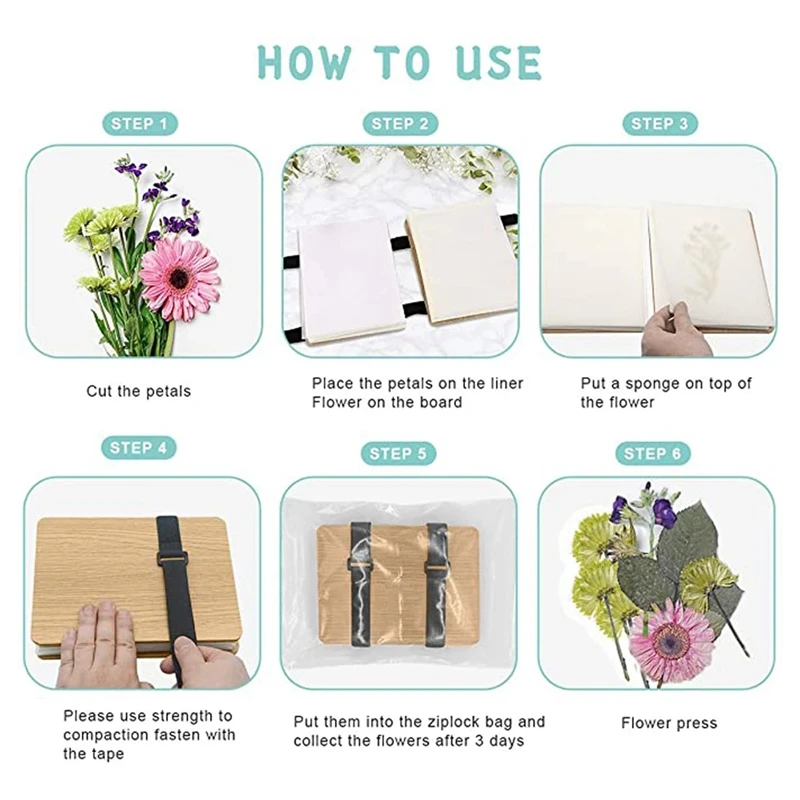 HOW TO USE

STEP 1

Cut the petals

STEP 2

Place the petals on the liner Flower on the board

STEP 3

Put a sponge on top of the flower

STEP 4

Please use strength to compaction fasten with the tape

STEP 5

Put them into the ziplock bag and collect the flowers after 3 days

STEP 6

Flower press