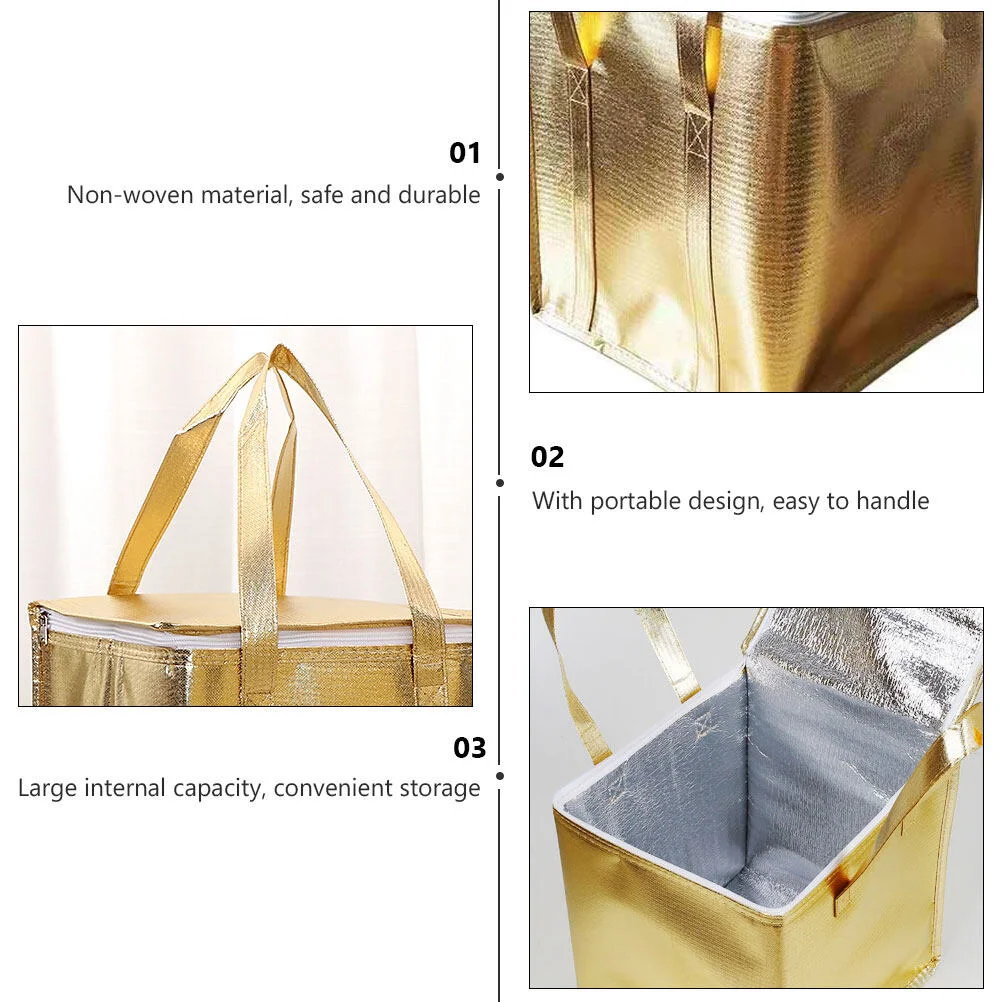 01
Non-woven material, safe and durable

02
With portable design, easy to handle

03
Large internal capacity, convenient storage