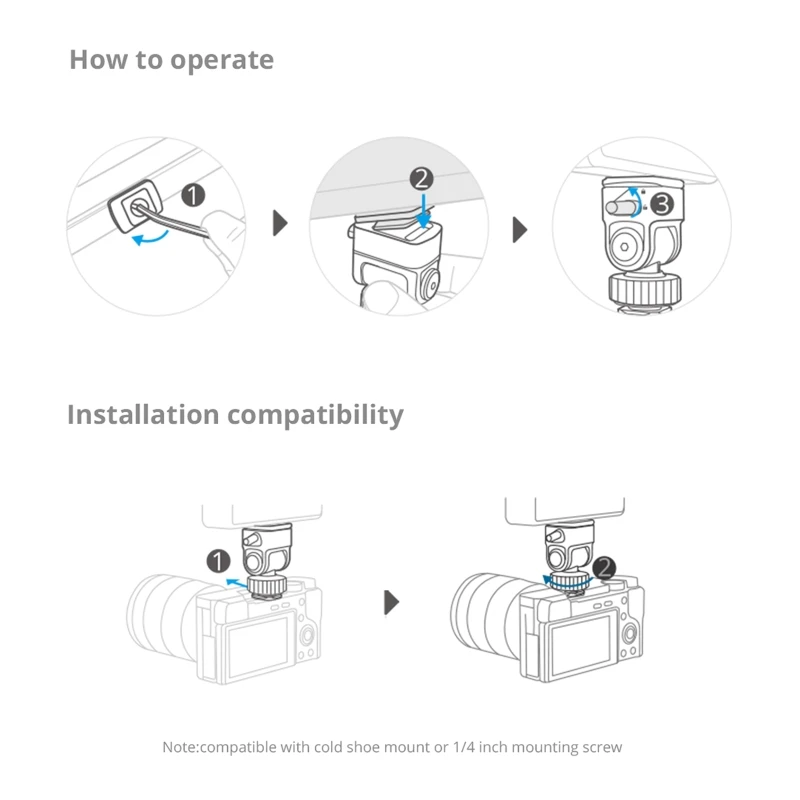 How to operate

1

2

3

Installation compatibility

1

2

Note:compatible with cold shoe mount or 1/4 inch mounting screw