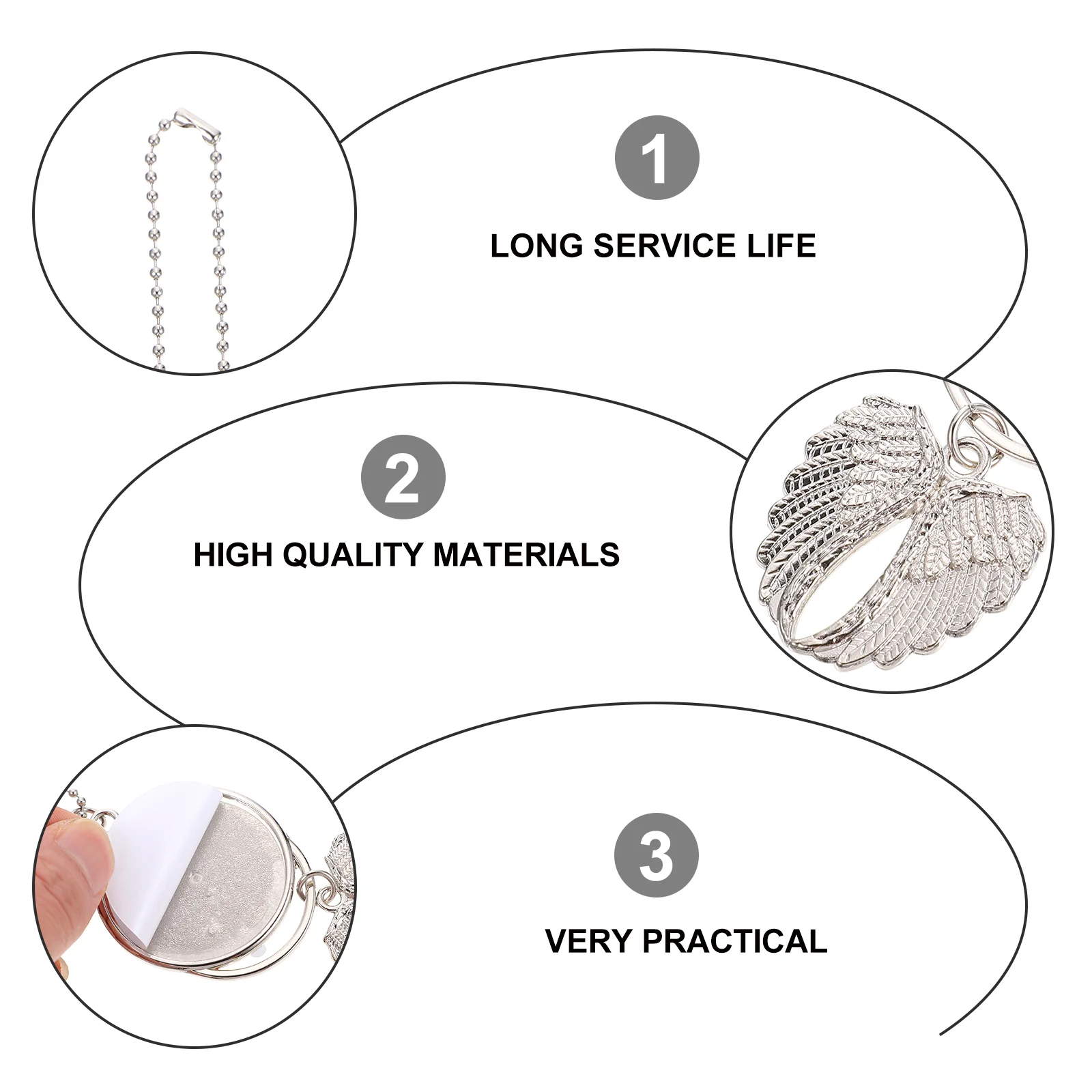 1

LONG SERVICE LIFE

2

HIGH QUALITY MATERIALS

3

VERY PRACTICAL