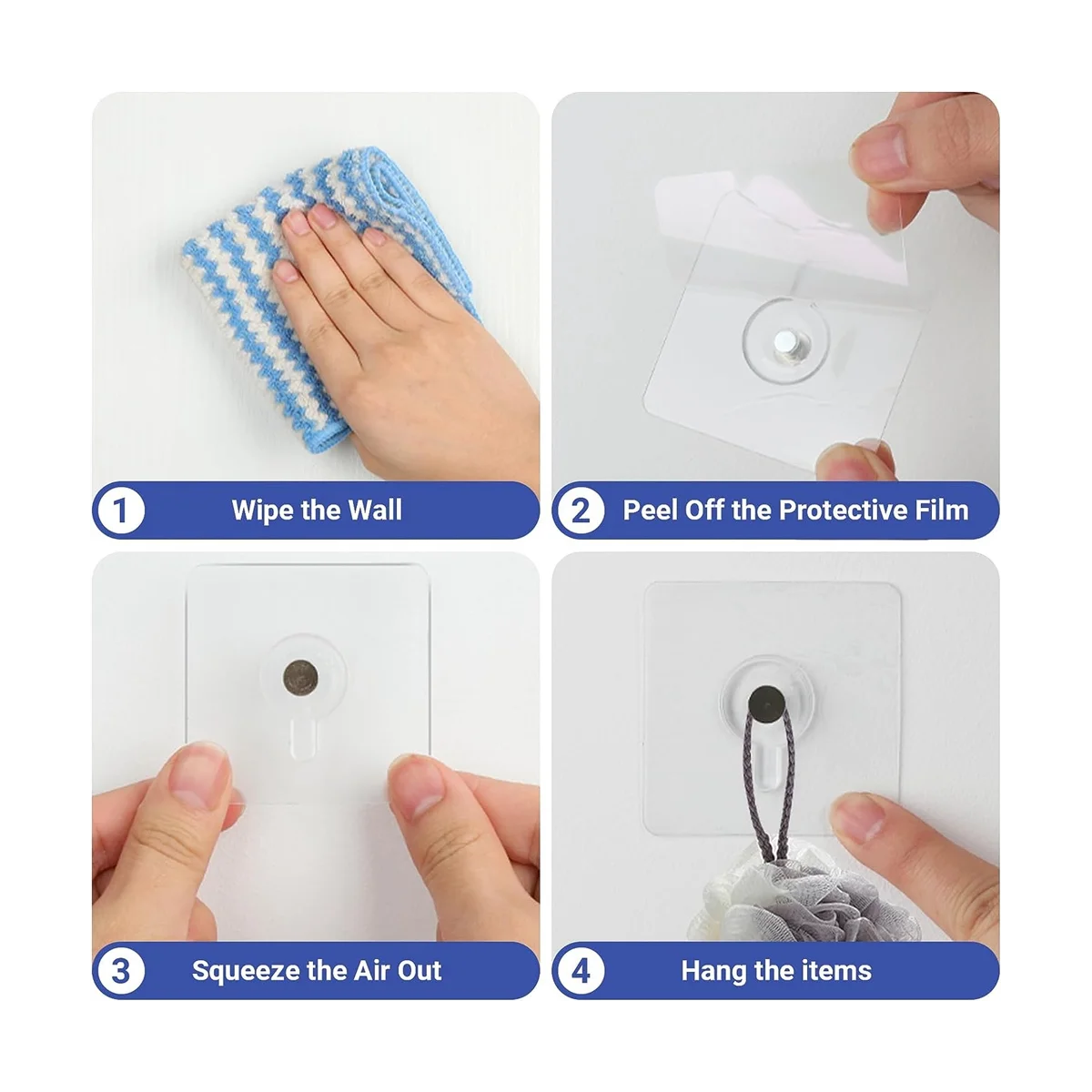 1 Wipe the Wall

2 Peel Off the Protective Film

3 Squeeze the Air Out

4 Hang the items