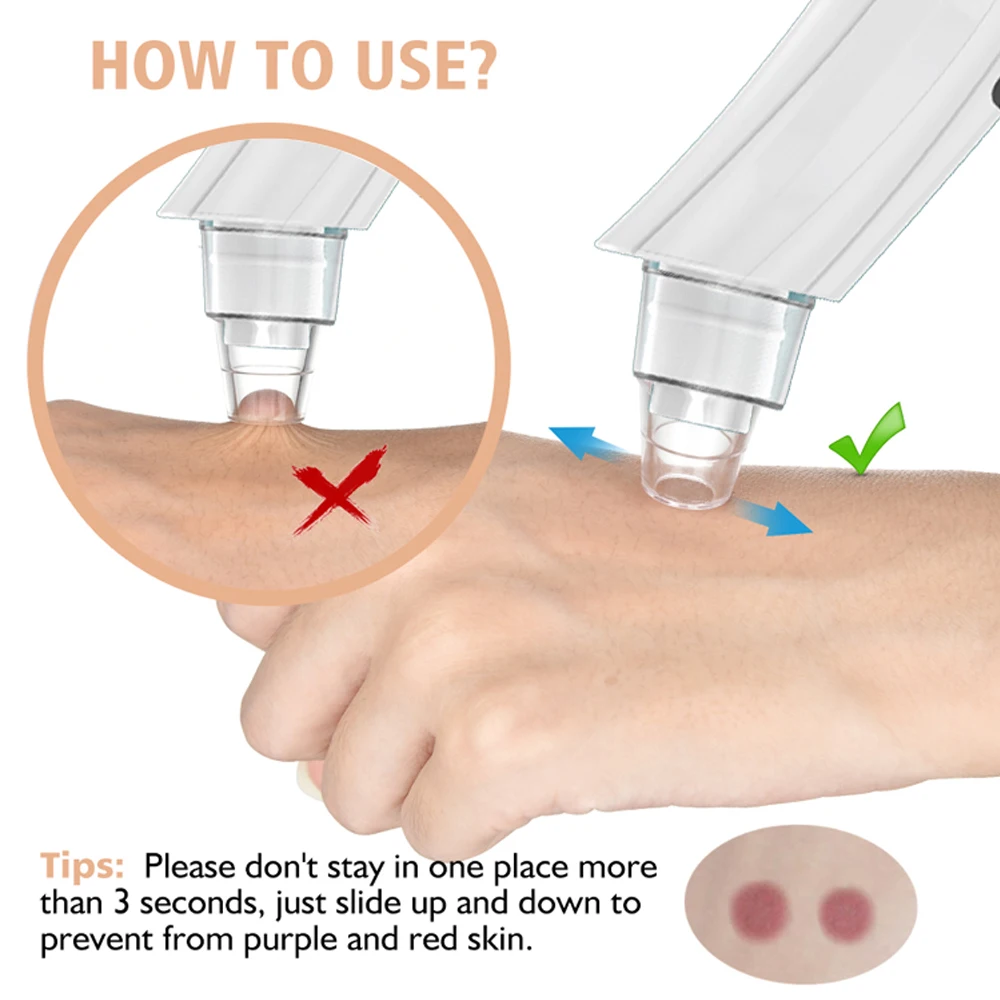 HOW TO USE?

Tips: Please don't stay in one place more than 3 seconds, just slide up and down to prevent from purple and red skin.