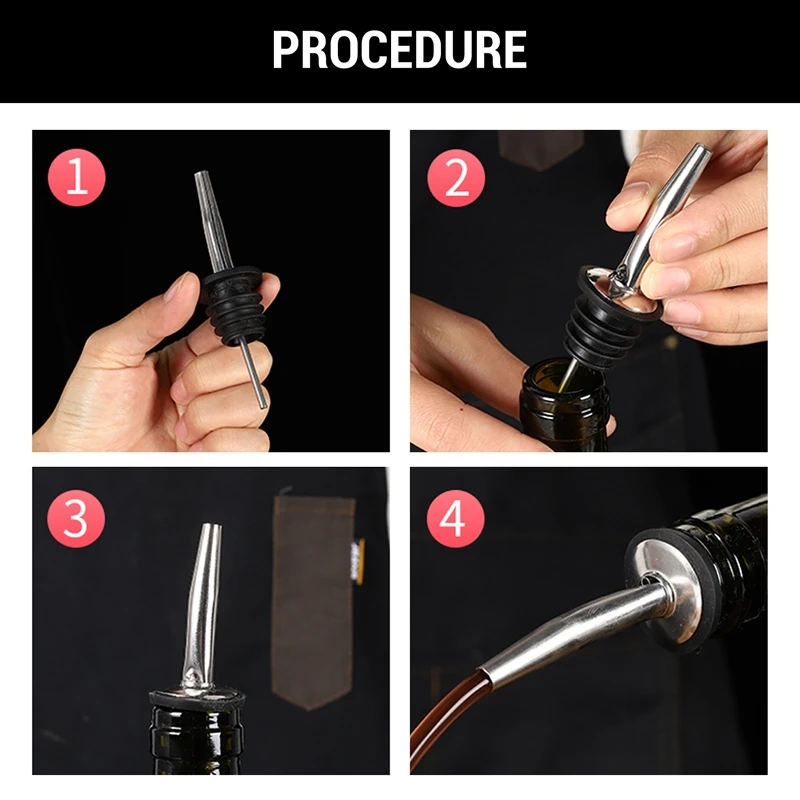 PROCEDURE

1

2

3

4