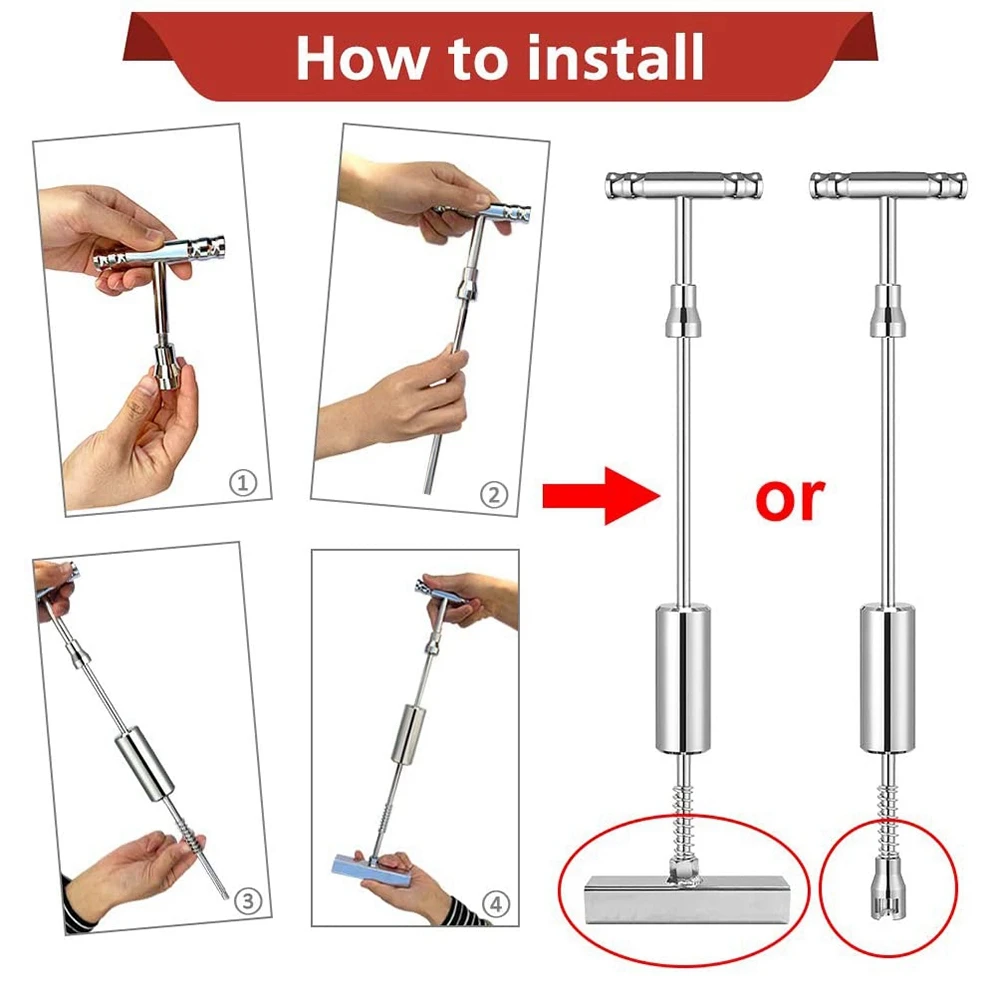 How to install

①

②

③

④

or