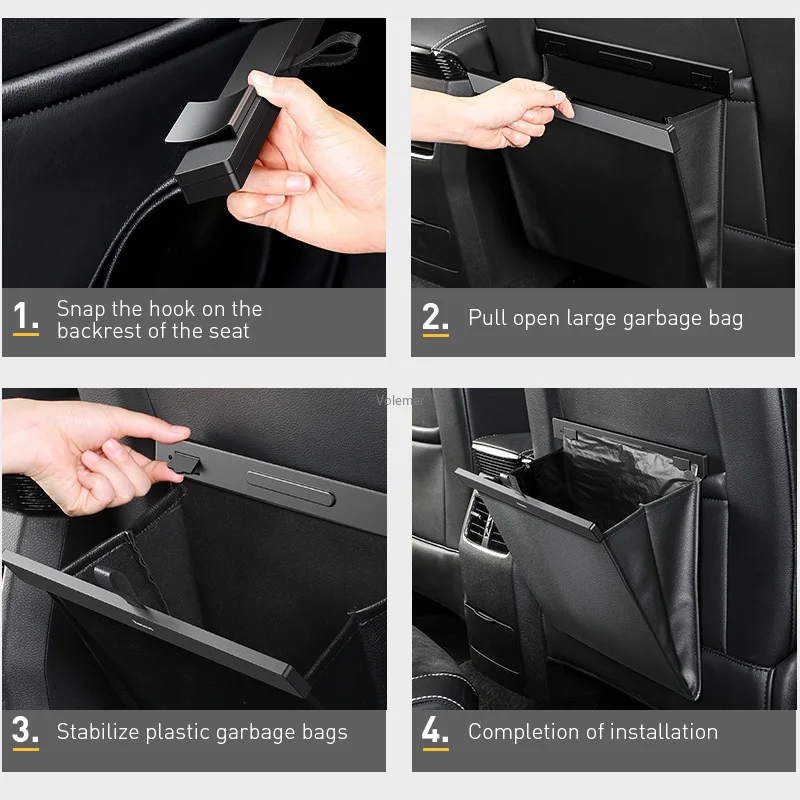 1. Snap the hook on the backrest of the seat

2. Pull open large garbage bag

Volemer

3. Stabilize plastic garbage bags

4. Completion of installation