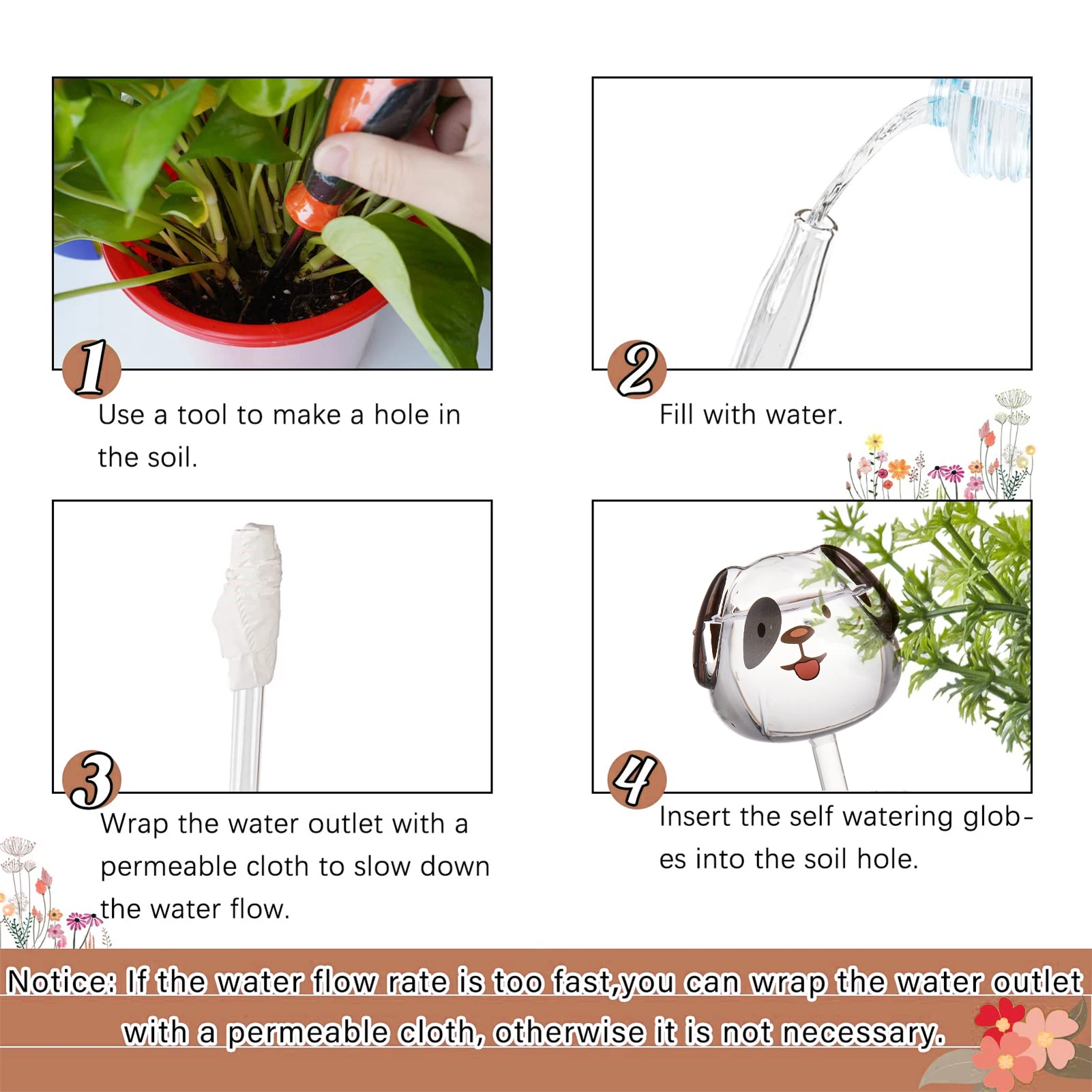 1

Use a tool to make a hole in the soil.

2

Fill with water.

3

Wrap the water outlet with a permeable cloth to slow down the water flow.

4

Insert the self watering globes into the soil hole.

Notice: If the water flow rate is too fast,you can wrap the water outlet with a permeable cloth, otherwise it is not necessary.