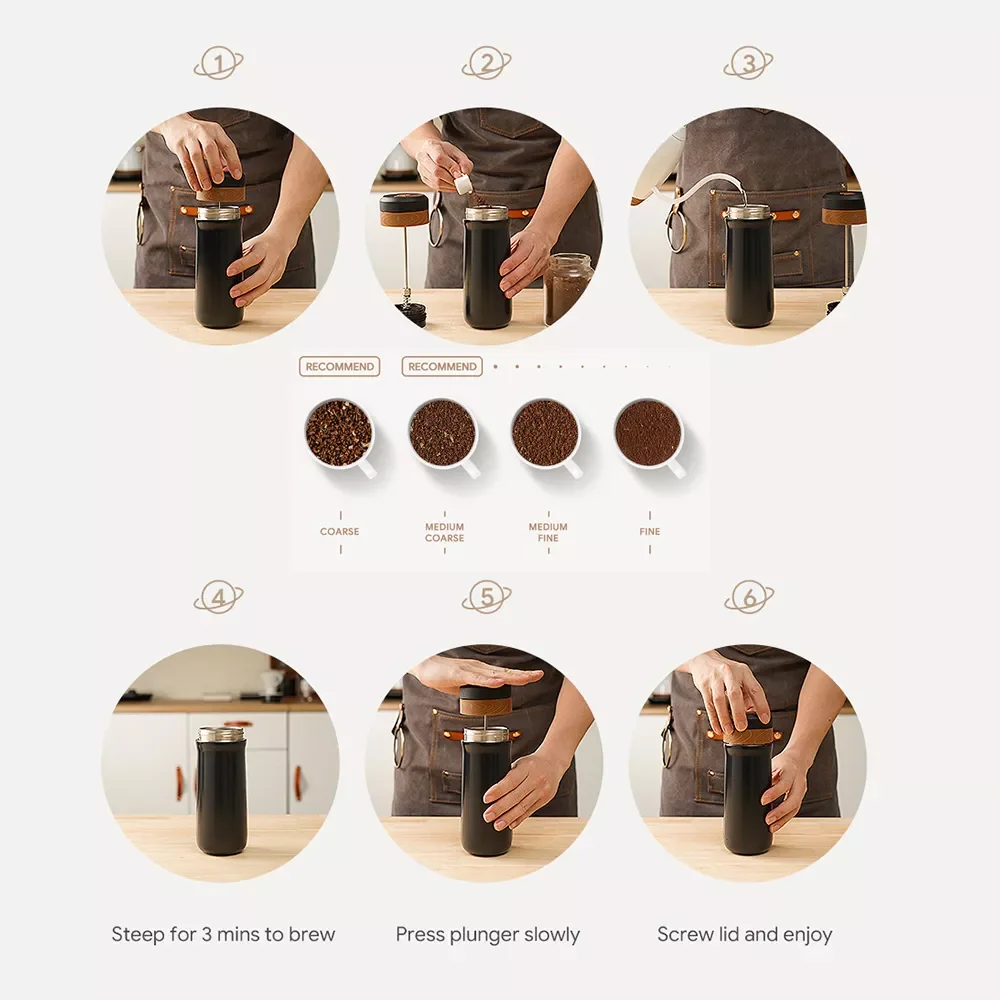 1

2

3

RECOMMEND RECOMMEND

COARSE

MEDIUM COARSE

MEDIUM FINE

FINE

4

5

6

Steep for 3 mins to brew

Press plunger slowly

Screw lid and enjoy