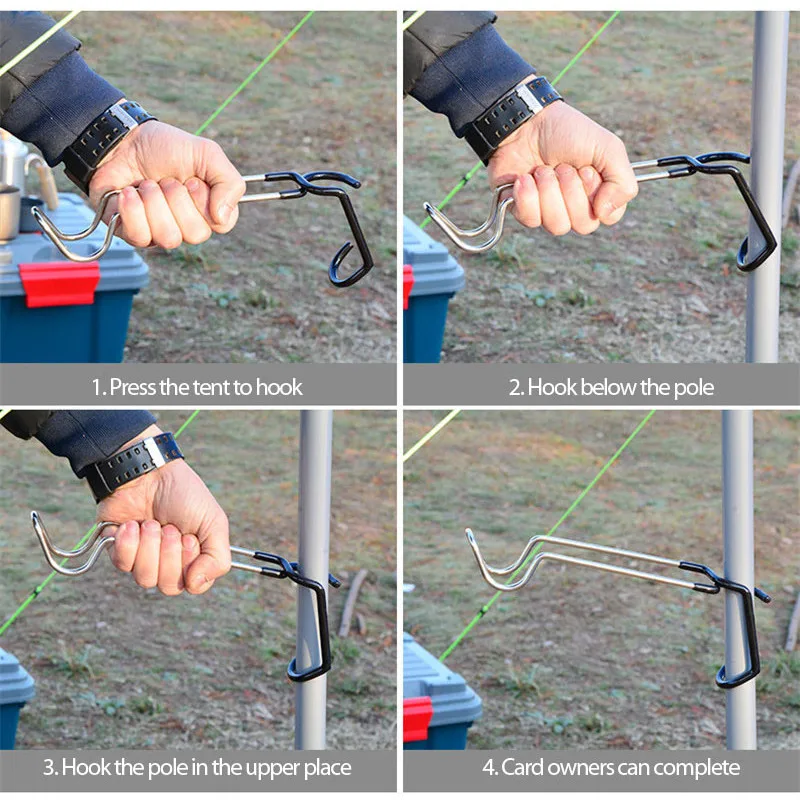 1. Press the tent to hook

2. Hook below the pole

3. Hook the pole in the upper place

4. Card owners can complete