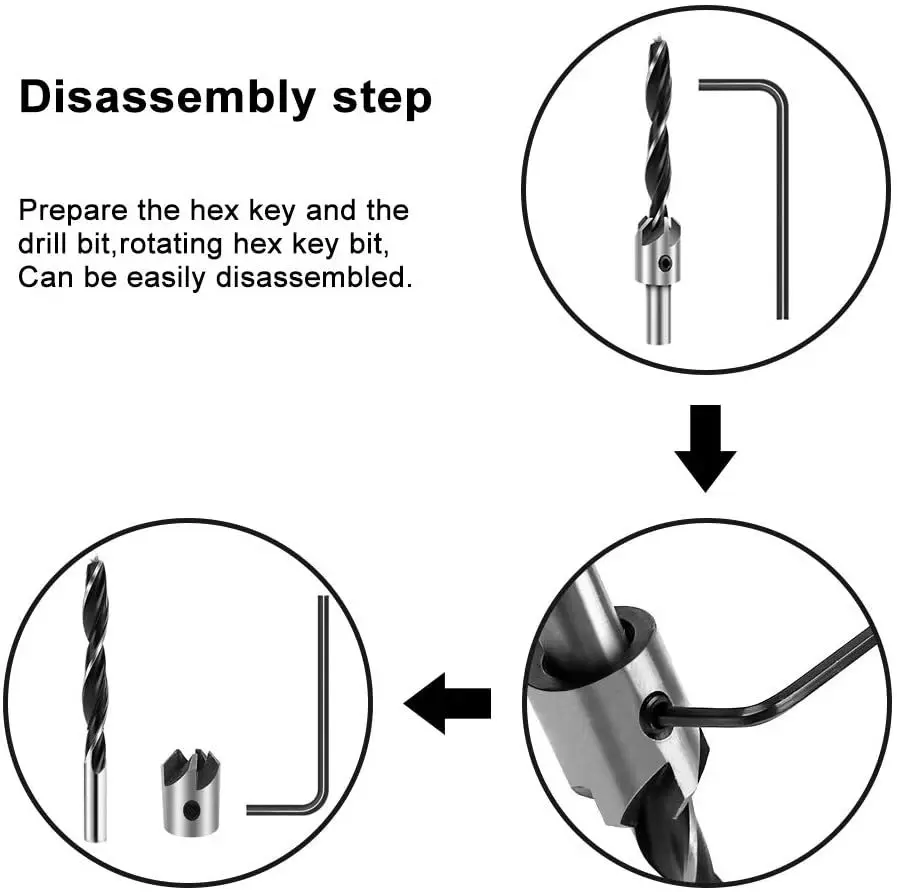 Disassembly step

Prepare the hex key and the drill bit,rotating hex key bit, Can be easily disassembled.