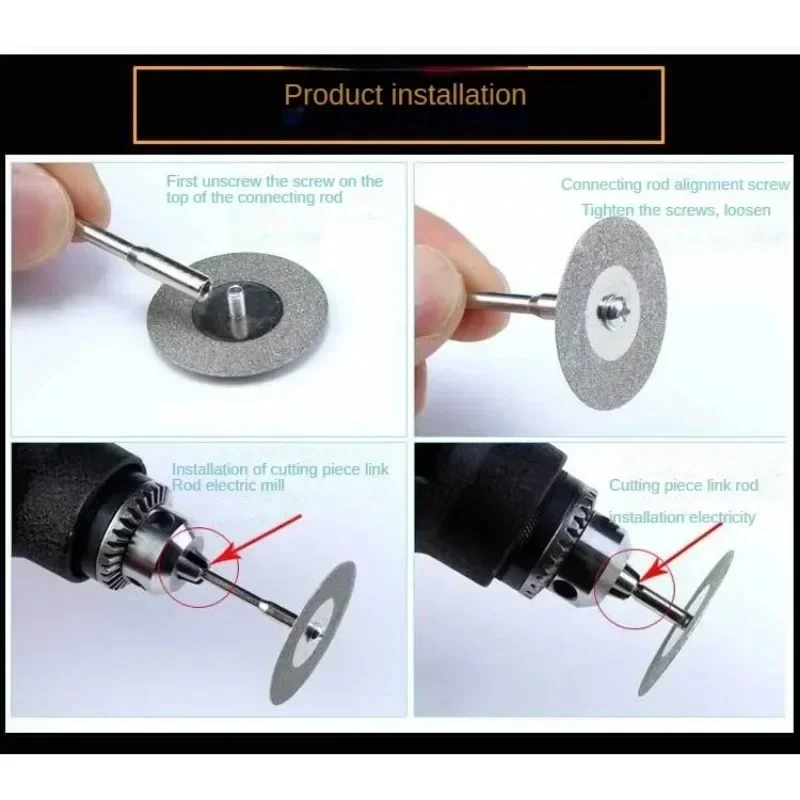 Product installation

First unscrew the screw on the top of the connecting rod

Connecting rod alignment screw
Tighten the screws, loosen

Installation of cutting piece link Rod electric mill

Cutting piece link rod installation electricity