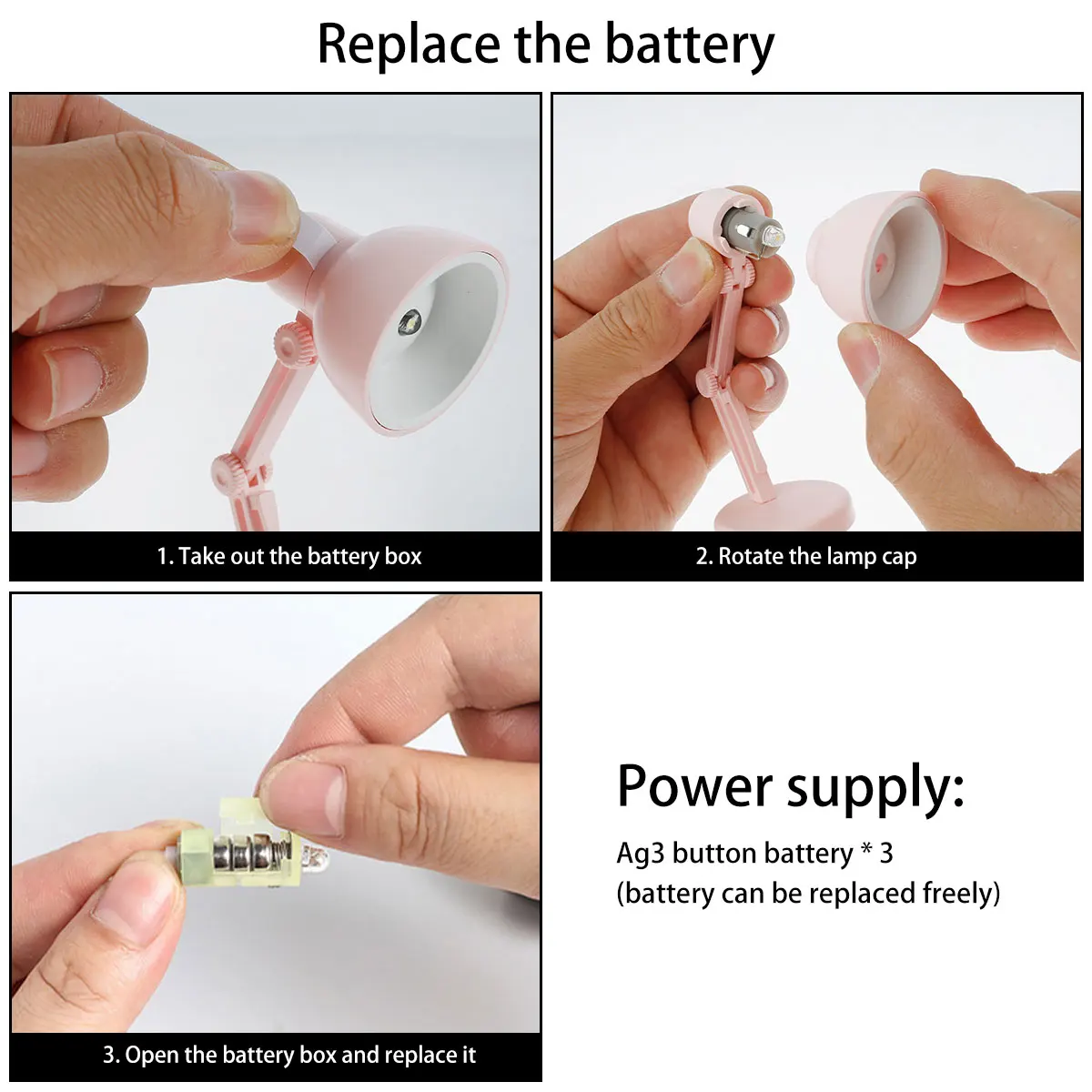 Replace the battery

1. Take out the battery box

2. Rotate the lamp cap

3. Open the battery box and replace it

Power supply:

Ag3 button battery * 3
(battery can be replaced freely)