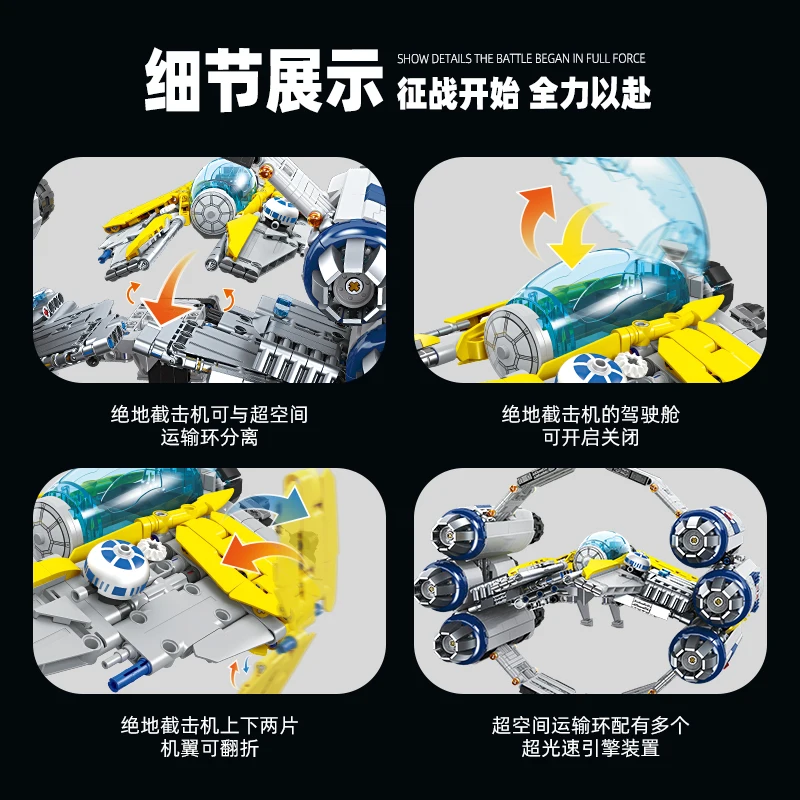 细节展示

SHOW DETAILS THE BATTLE BEGAN IN FULL FORCE

征战开始 全力以赴

绝地截击机可与超空间运输环分离

绝地截击机的驾驶舱可开启关闭

绝地截击机上下两片机翼可翻折

超空间运输环配有多个超光速引擎装置