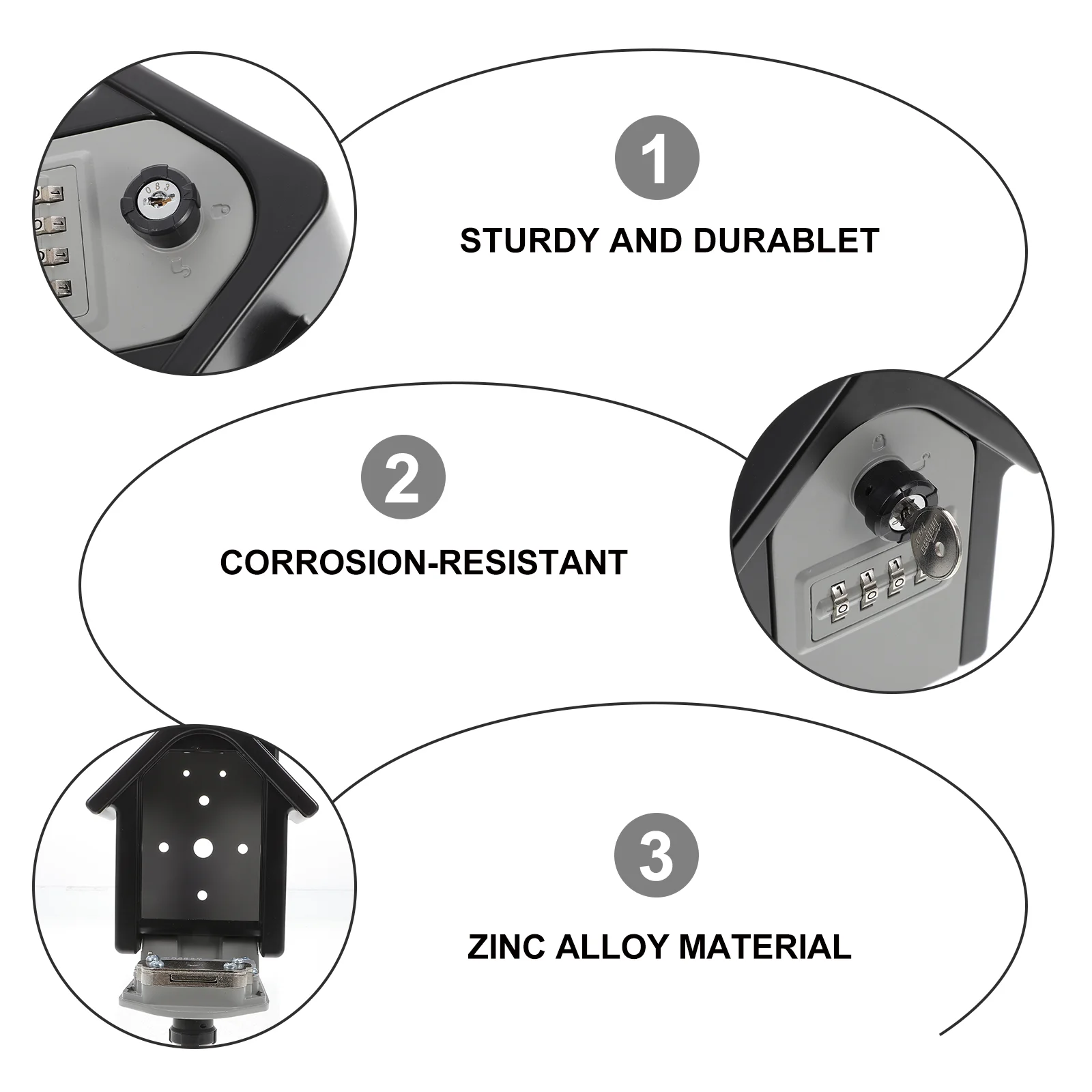 1

STURDY AND DURABLET

2

CORROSION-RESISTANT

3

ZINC ALLOY MATERIAL