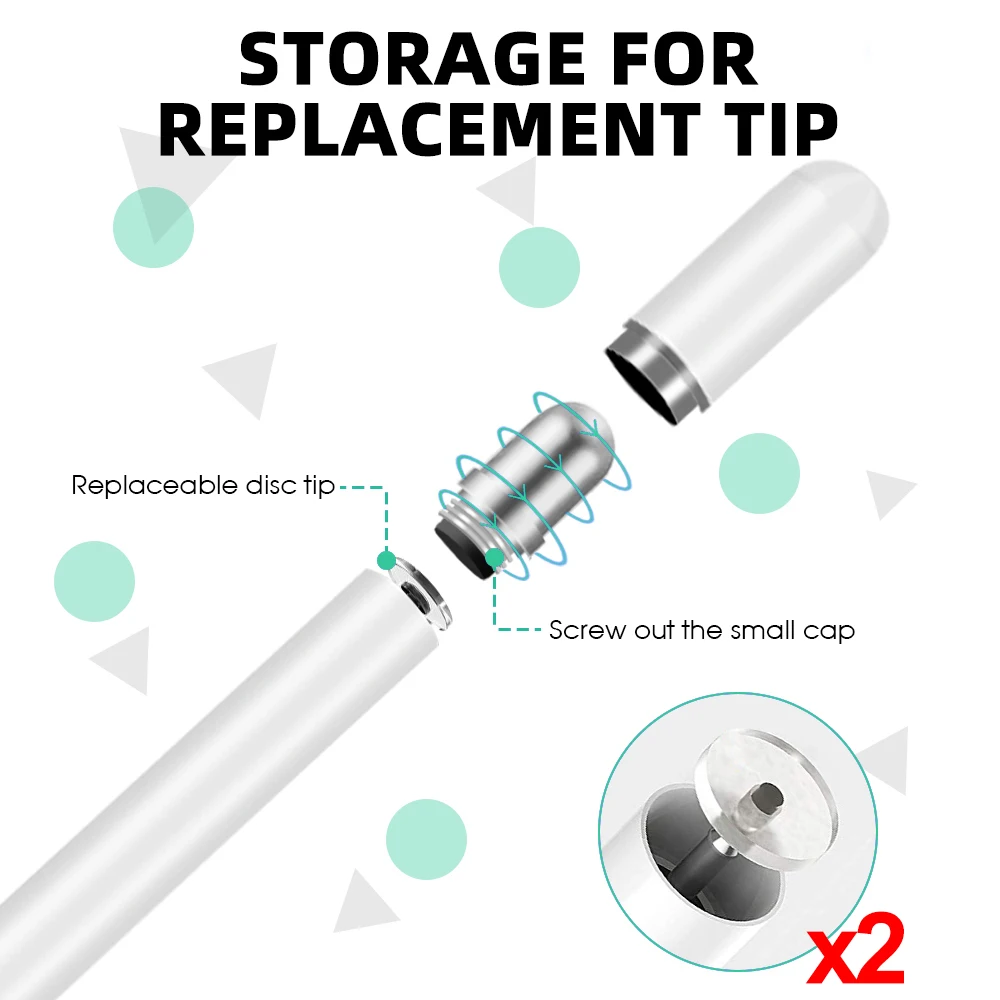 STORAGE FOR REPLACEMENT TIP

Replaceable disc tip

Screw out the small cap

x2