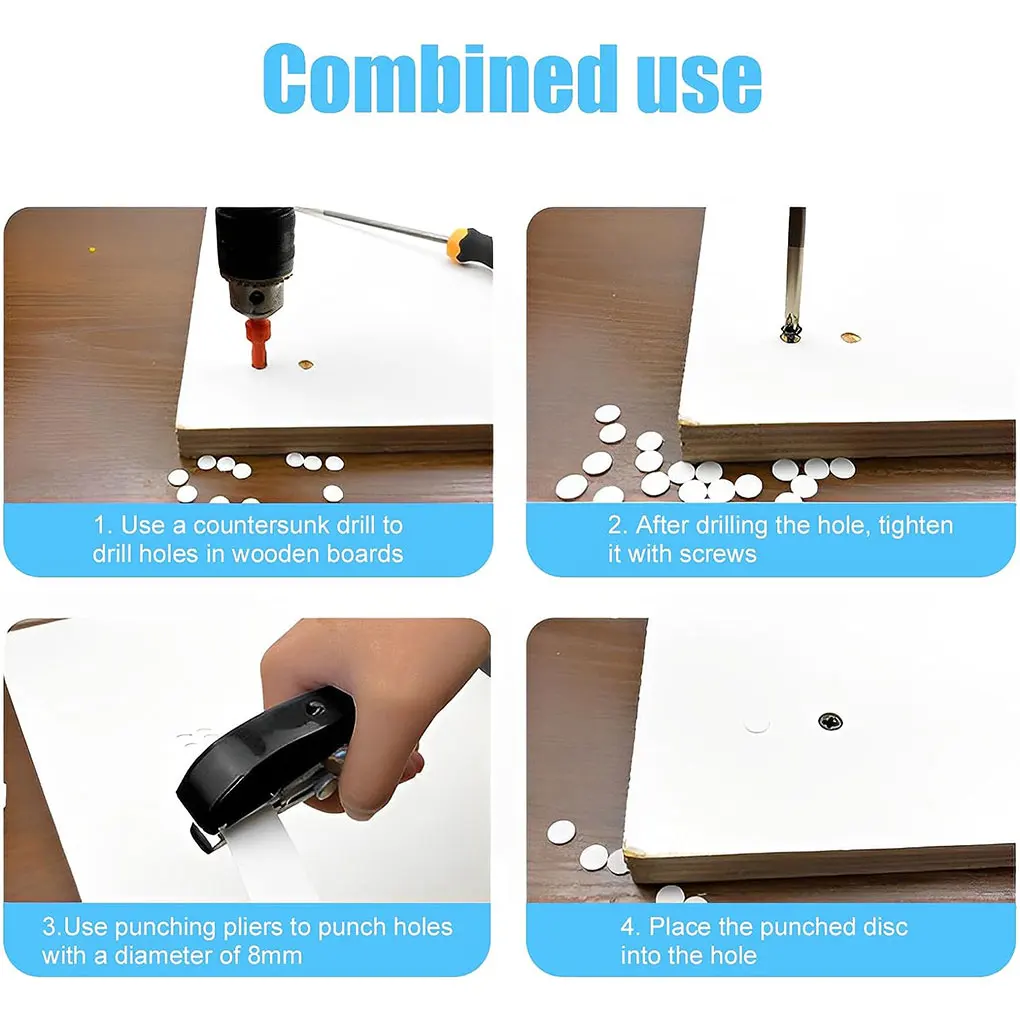 Combined use

1. Use a countersunk drill to drill holes in wooden boards

2. After drilling the hole, tighten it with screws

3.Use punching pliers to punch holes with a diameter of 8mm

4. Place the punched disc into the hole