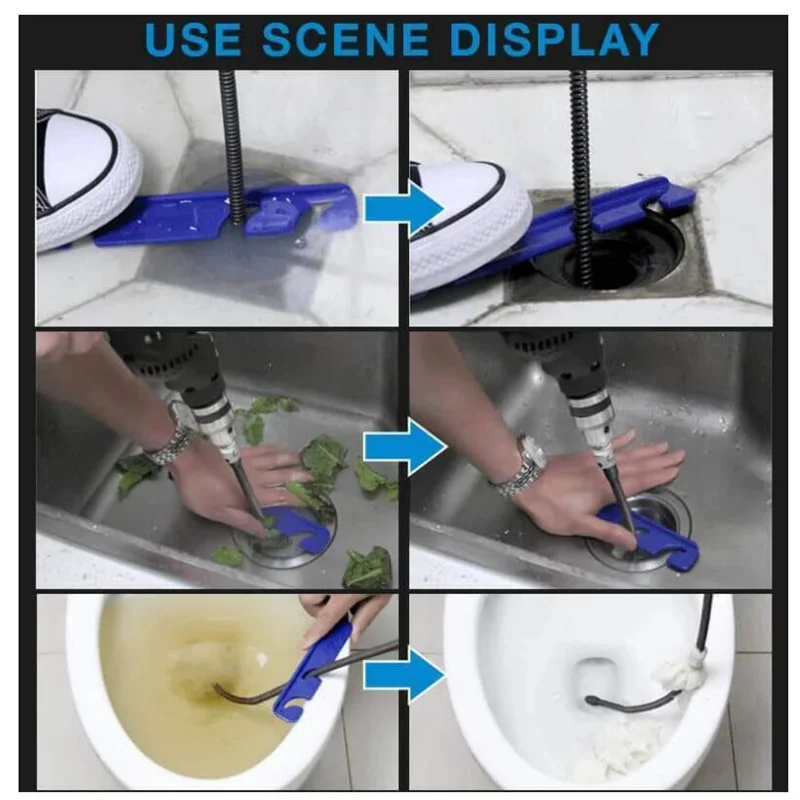 USE SCENE DISPLAY