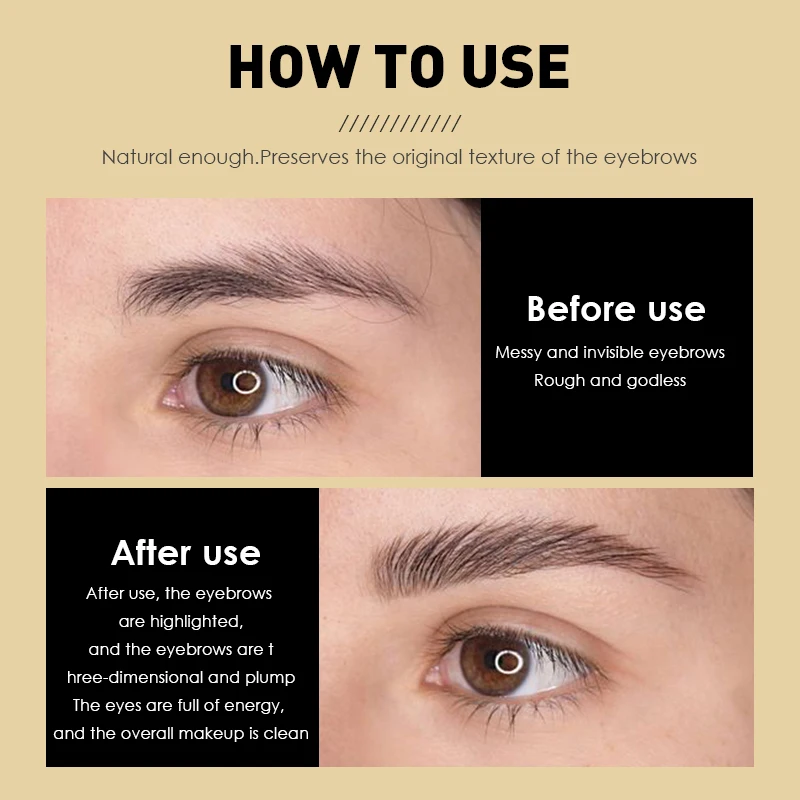 HOW TO USE

////////////

Natural enough.Preserves the original texture of the eyebrows

Before use

Messy and invisible eyebrows
Rough and godless

After use

After use, the eyebrows
are highlighted,
and the eyebrows are t
hree-dimensional and plump
The eyes are full of energy,
and the overall makeup is clean