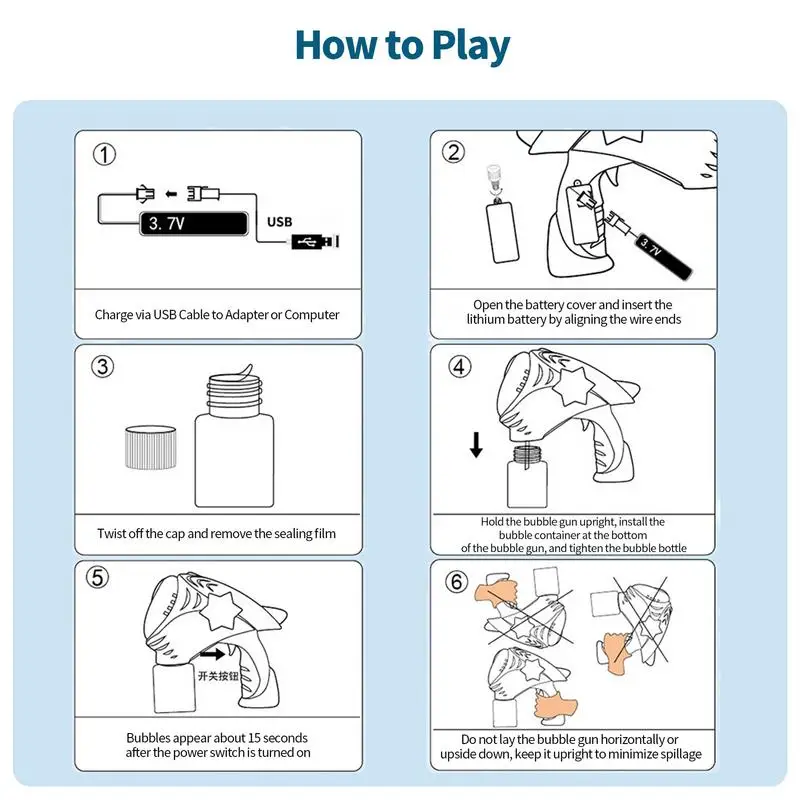 How to Play

①

3. 7V

USB

Charge via USB Cable to Adapter or Computer

②

3. 7V

Open the battery cover and insert the lithium battery by aligning the wire ends

③

Twist off the cap and remove the sealing film

④

Hold the bubble gun upright, install the bubble container at the bottom of the bubble gun, and tighten the bubble bottle

⑤

开关按钮

Bubbles appear about 15 seconds after the power switch is turned on

⑥

Do not lay the bubble gun horizontally or upside down, keep it upright to minimize spillage