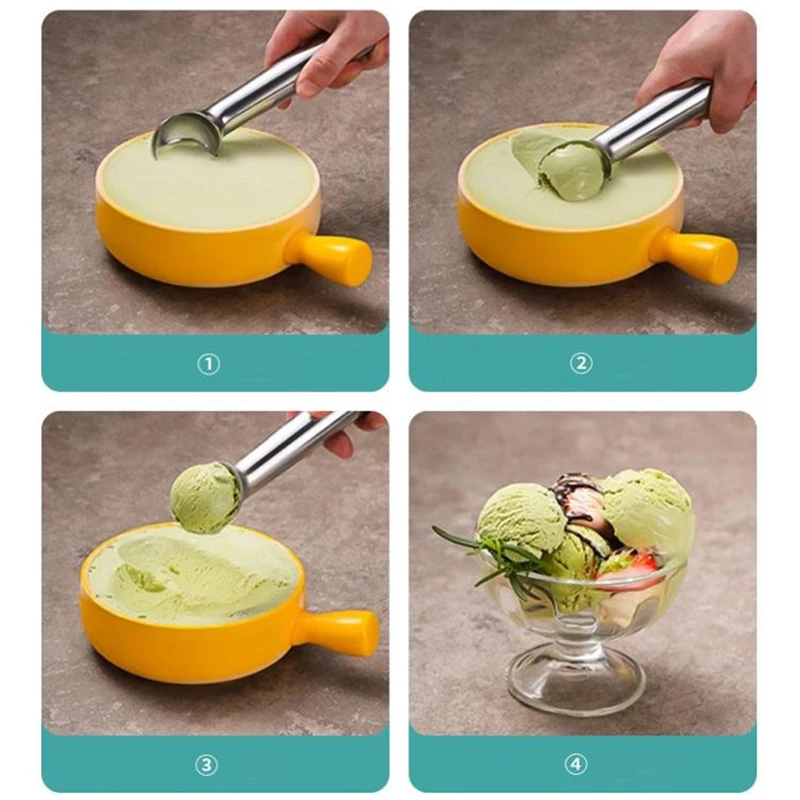 ①

②

③

④