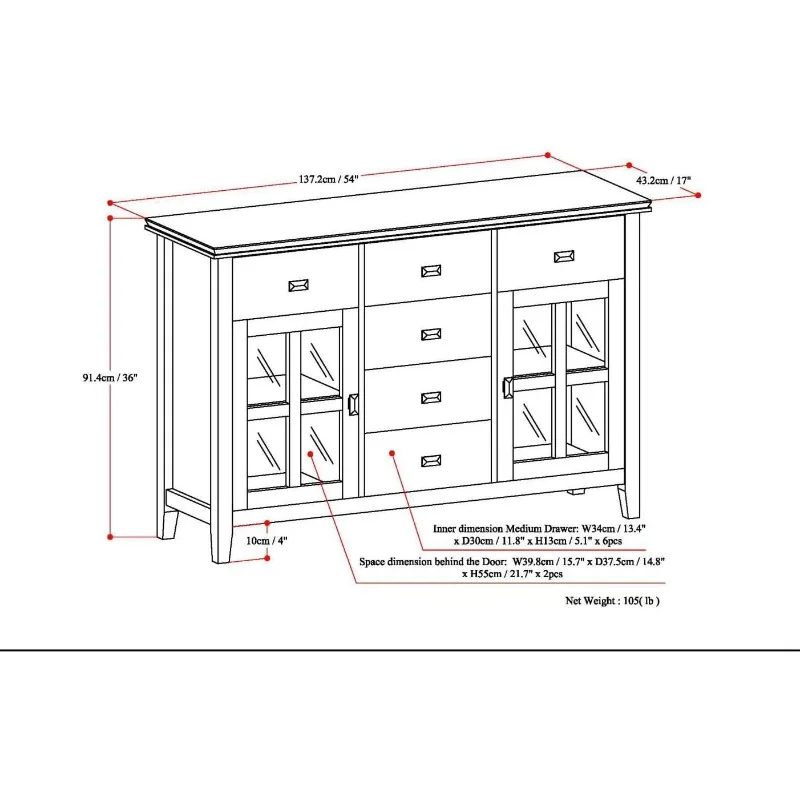 137.2cm / 54"

43.2cm / 17"

91.4cm / 36"

10cm / 4"

Inner dimension Medium Drawer: W34cm / 13.4" x D30cm / 11.8" x H13cm / 5.1" x 6pcs

Space dimension behind the Door: W39.8cm / 15.7" x D37.5cm / 14.8" x H55cm / 21.7" x 2pcs

Net Weight : 105( lb )