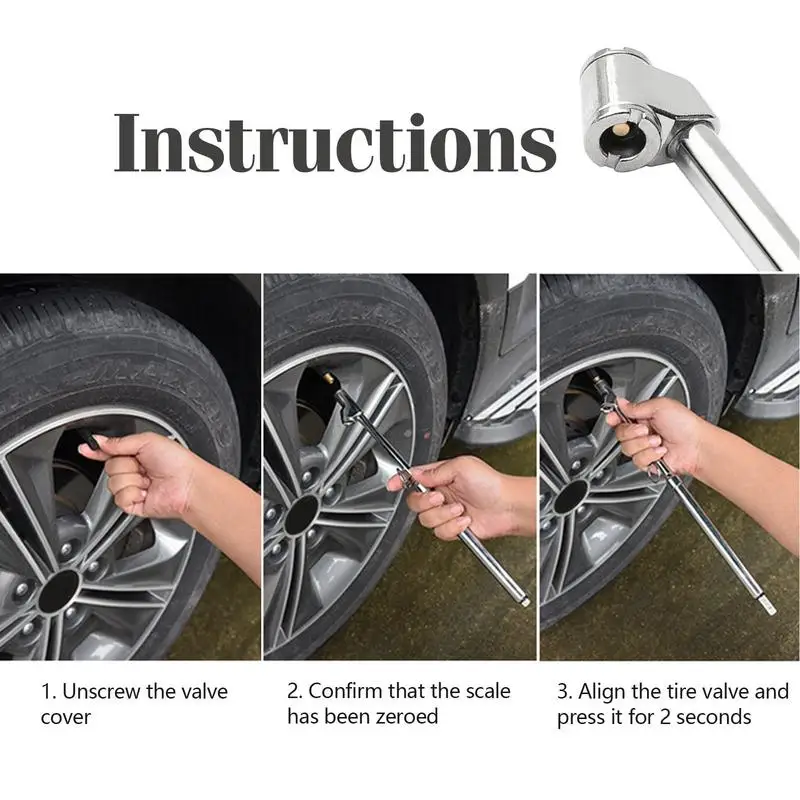 Instructions

1. Unscrew the valve cover

2. Confirm that the scale has been zeroed

3. Align the tire valve and press it for 2 seconds