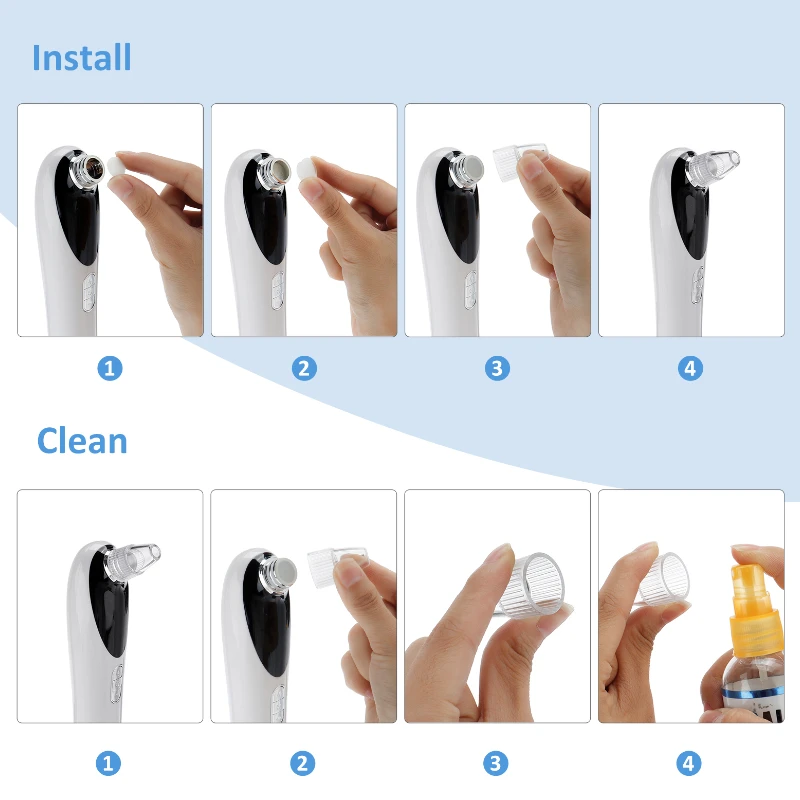 Install

1

2

3

4

Clean

1

2

3

4