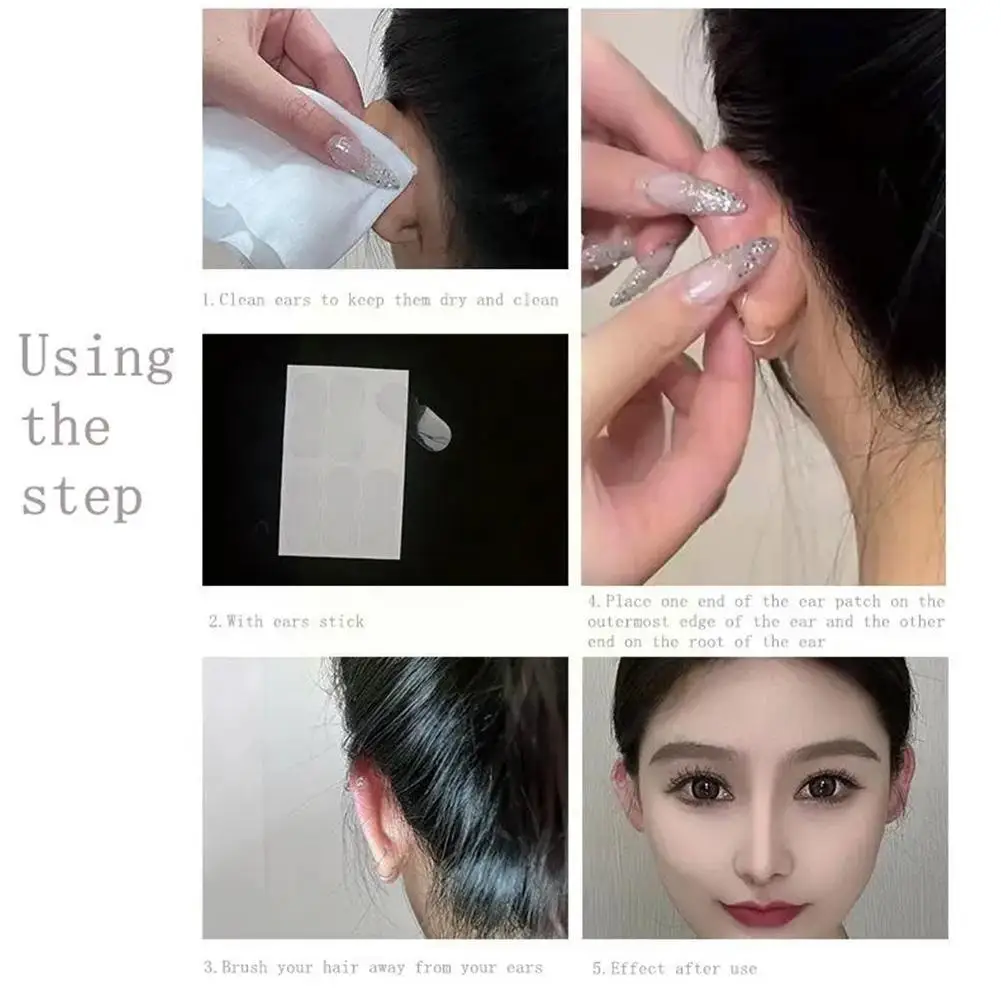 Using the step

1.Clean ears to keep them dry and clean

2.With ears stick

3.Brush your hair away from your ears

4.Place one end of the ear patch on the outermost edge of the ear and the other end on the root of the ear

5.Effect after use