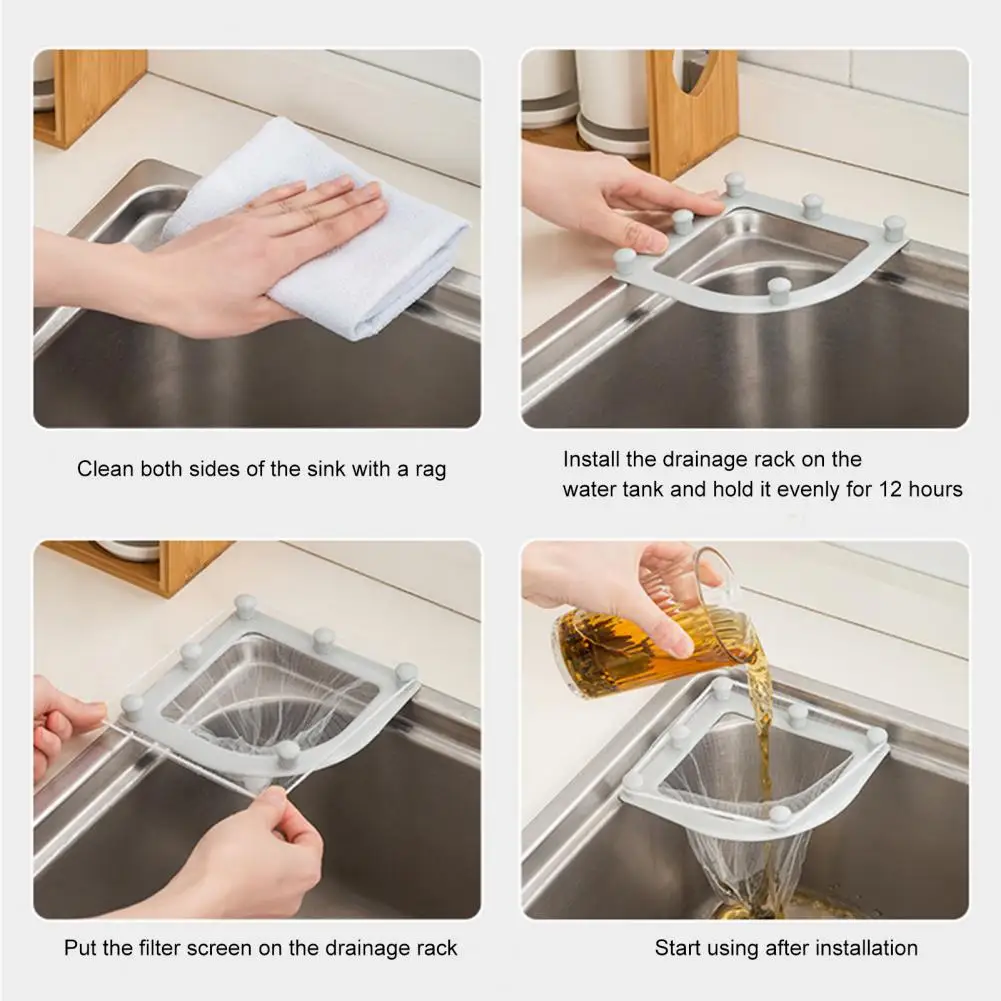 Clean both sides of the sink with a rag

Install the drainage rack on the water tank and hold it evenly for 12 hours

Put the filter screen on the drainage rack

Start using after installation