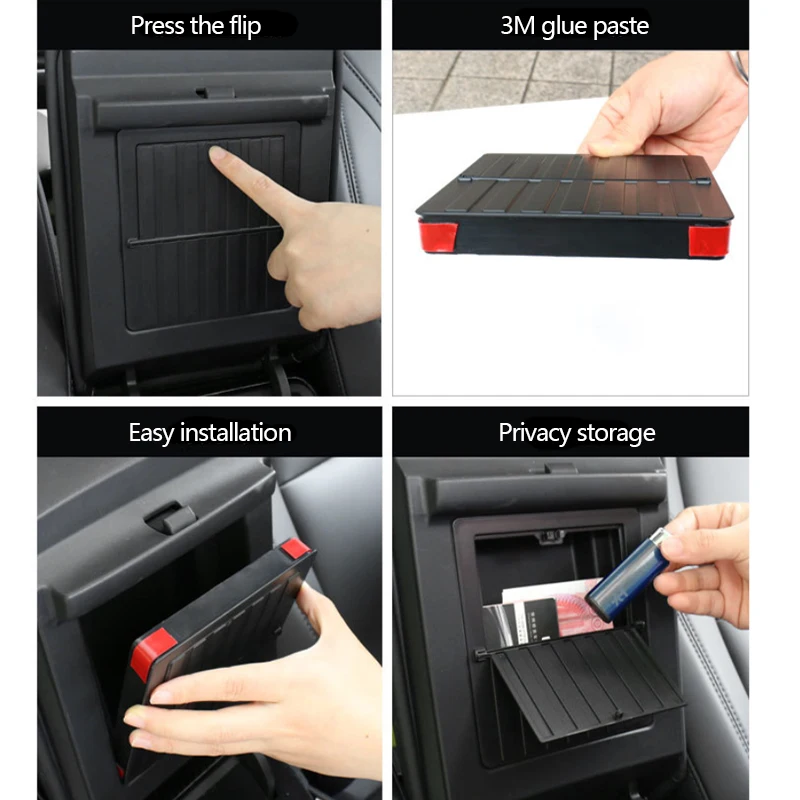 Press the flip

3M glue paste

Easy installation

Privacy storage