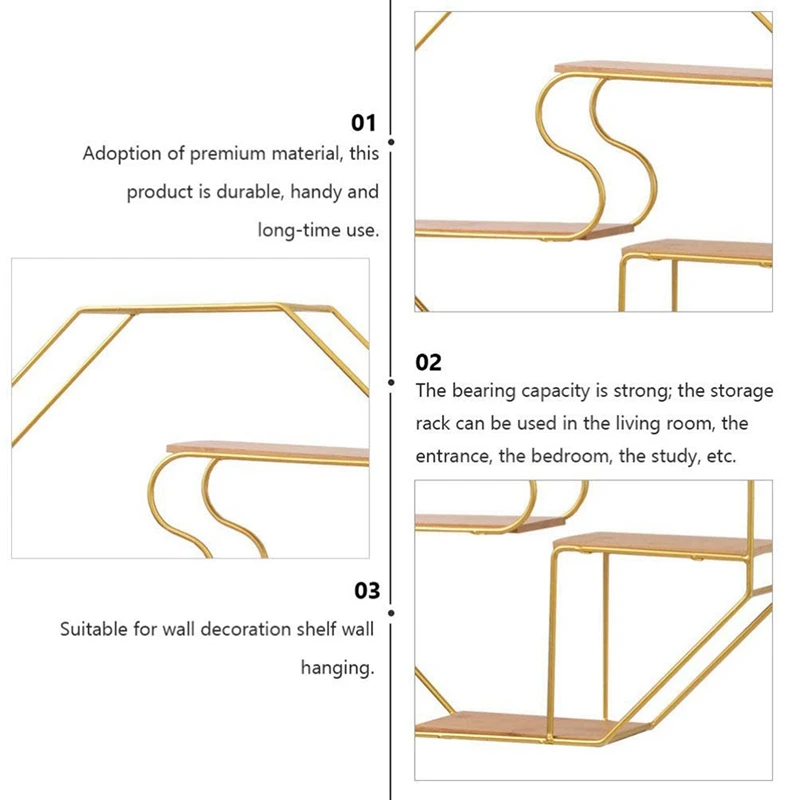 01
Adoption of premium material, this product is durable, handy and long-time use.

02
The bearing capacity is strong; the storage rack can be used in the living room, the entrance, the bedroom, the study, etc.

03
Suitable for wall decoration shelf wall hanging.