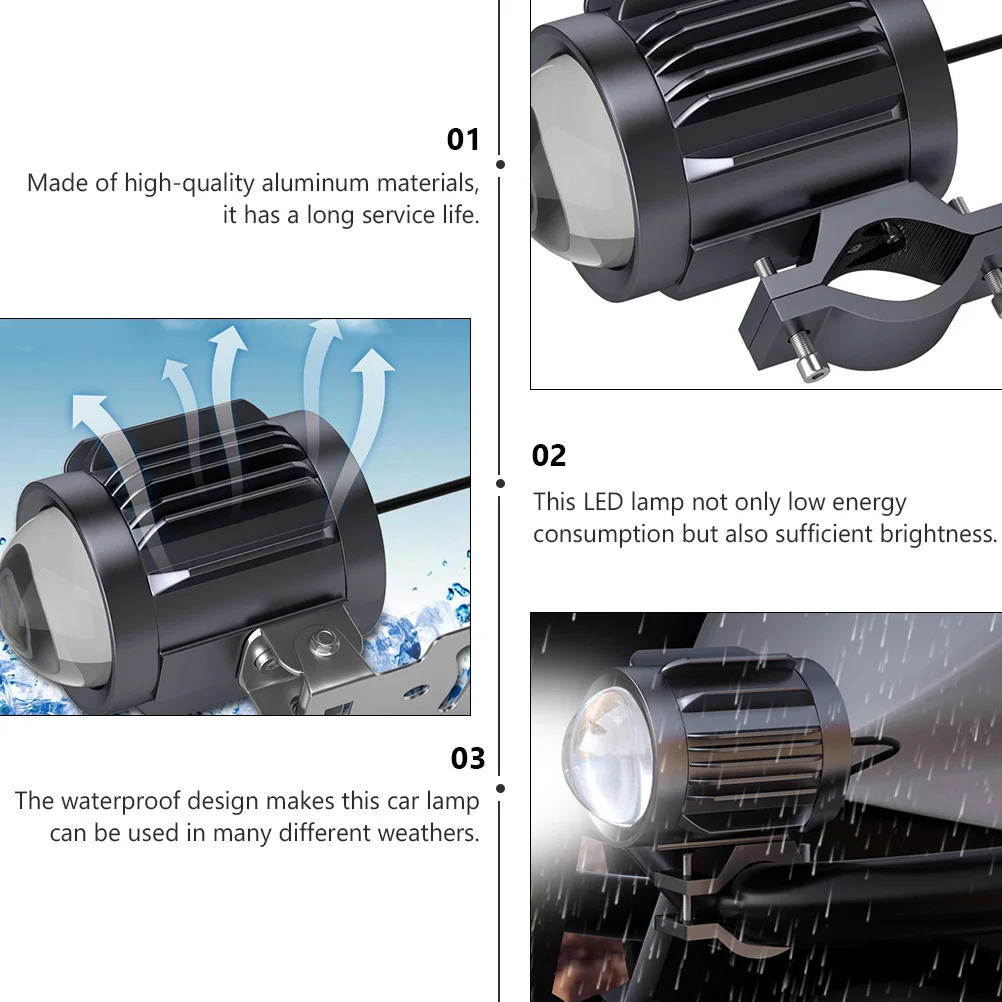 01

Made of high-quality aluminum materials, it has a long service life.

02

This LED lamp not only low energy consumption but also sufficient brightness.

03

The waterproof design makes this car lamp can be used in many different weathers.