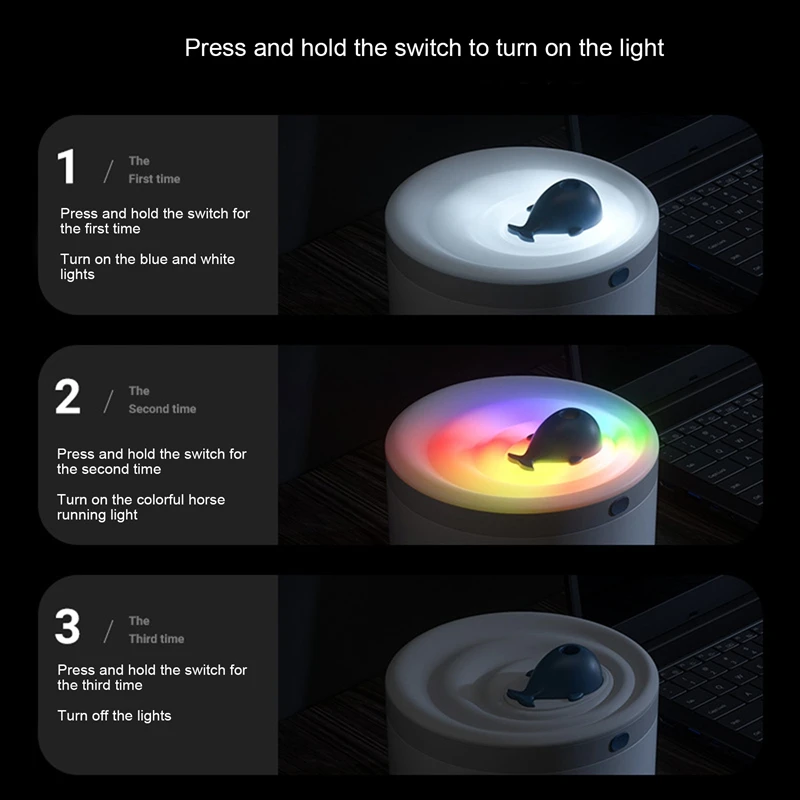 Press and hold the switch to turn on the light

1 / The First time

Press and hold the switch for the first time

Turn on the blue and white lights

2 / The Second time

Press and hold the switch for the second time

Turn on the colorful horse running light

3 / The Third time

Press and hold the switch for the third time

Turn off the lights