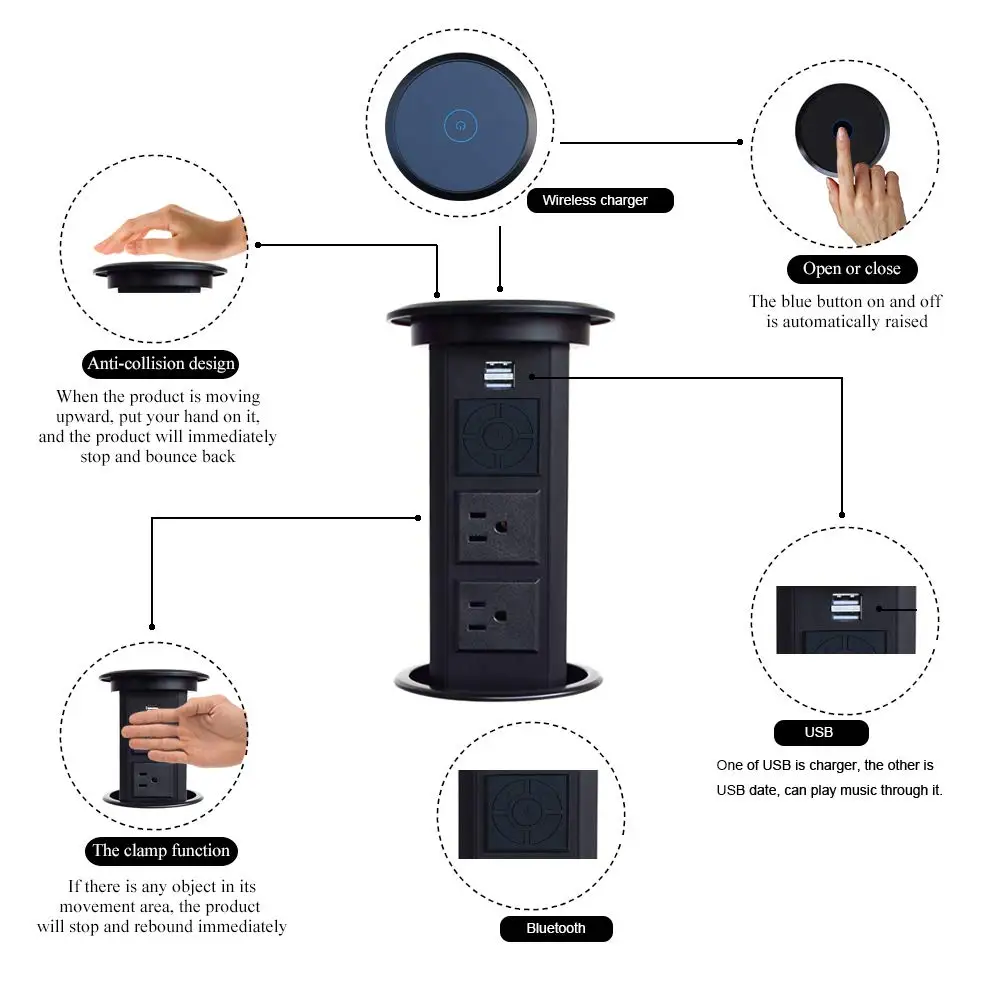 Wireless charger

Open or close

The blue button on and off is automatically raised

Anti-collision design

When the product is moving upward, put your hand on it, and the product will immediately stop and bounce back

USB

One of USB is charger, the other is USB date, can play music through it.

The clamp function

If there is any object in its movement area, the product will stop and rebound immediately

Bluetooth