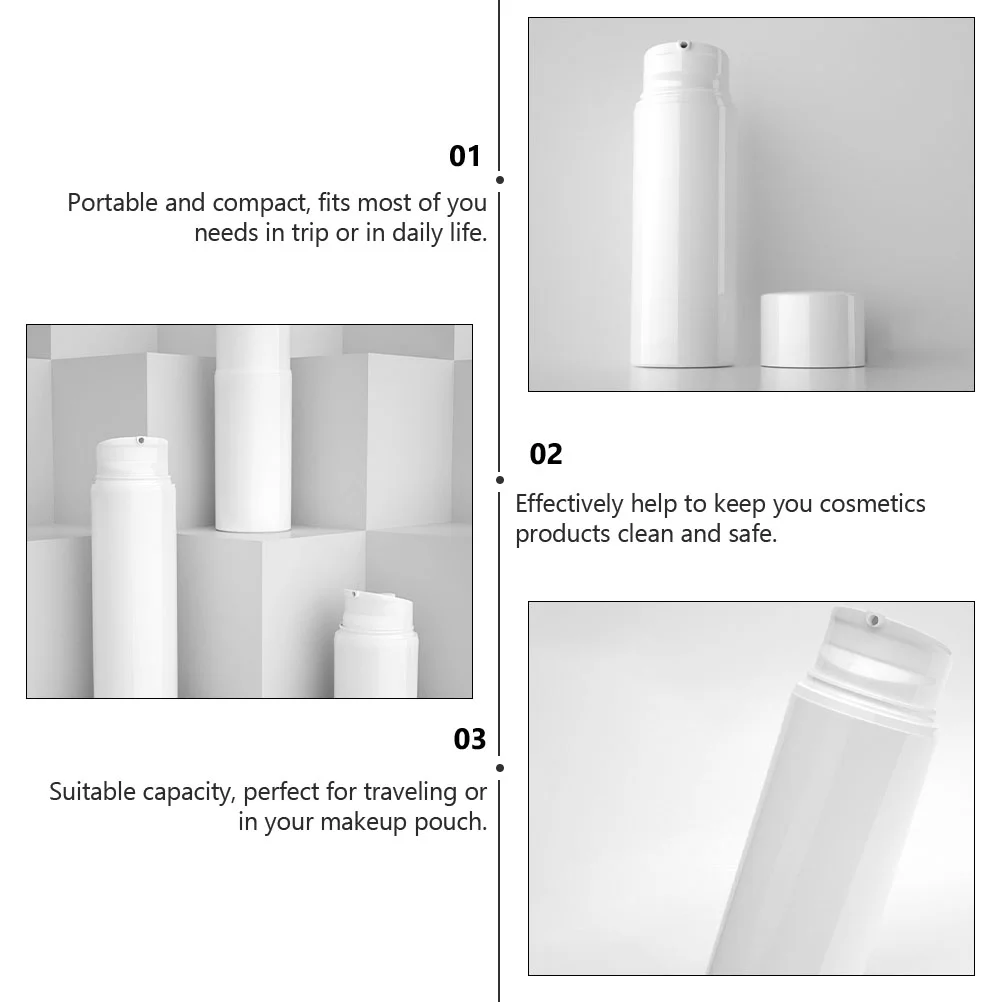 01

Portable and compact, fits most of you needs in trip or in daily life.

02

Effectively help to keep you cosmetics products clean and safe.

03

Suitable capacity, perfect for traveling or in your makeup pouch.