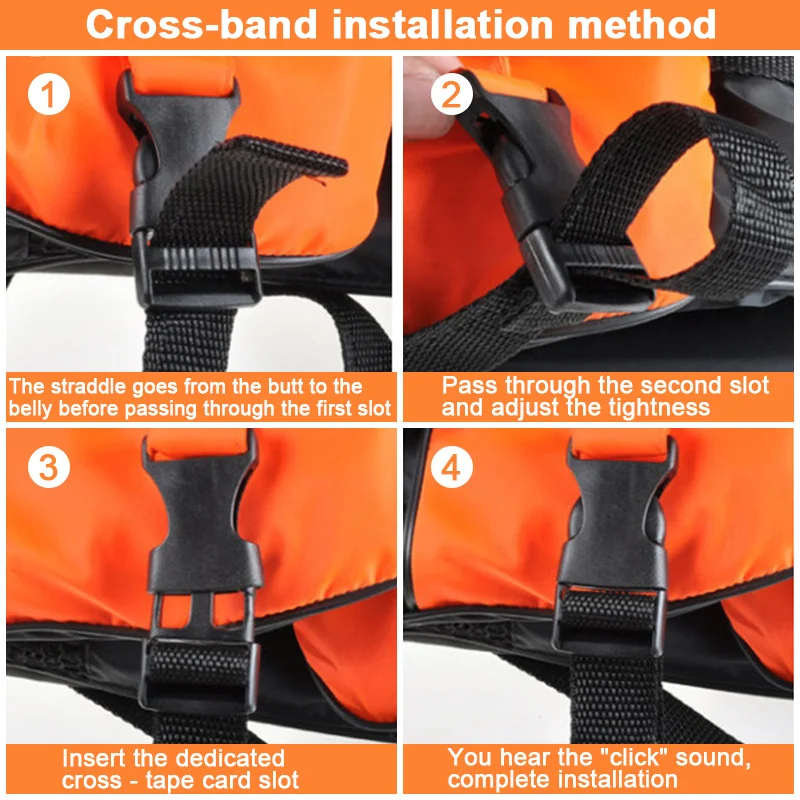 Cross-band installation method

1

The straddle goes from the butt to the belly before passing through the first slot

2

Pass through the second slot and adjust the tightness

3

Insert the dedicated cross - tape card slot

4

You hear the "click" sound, complete installation