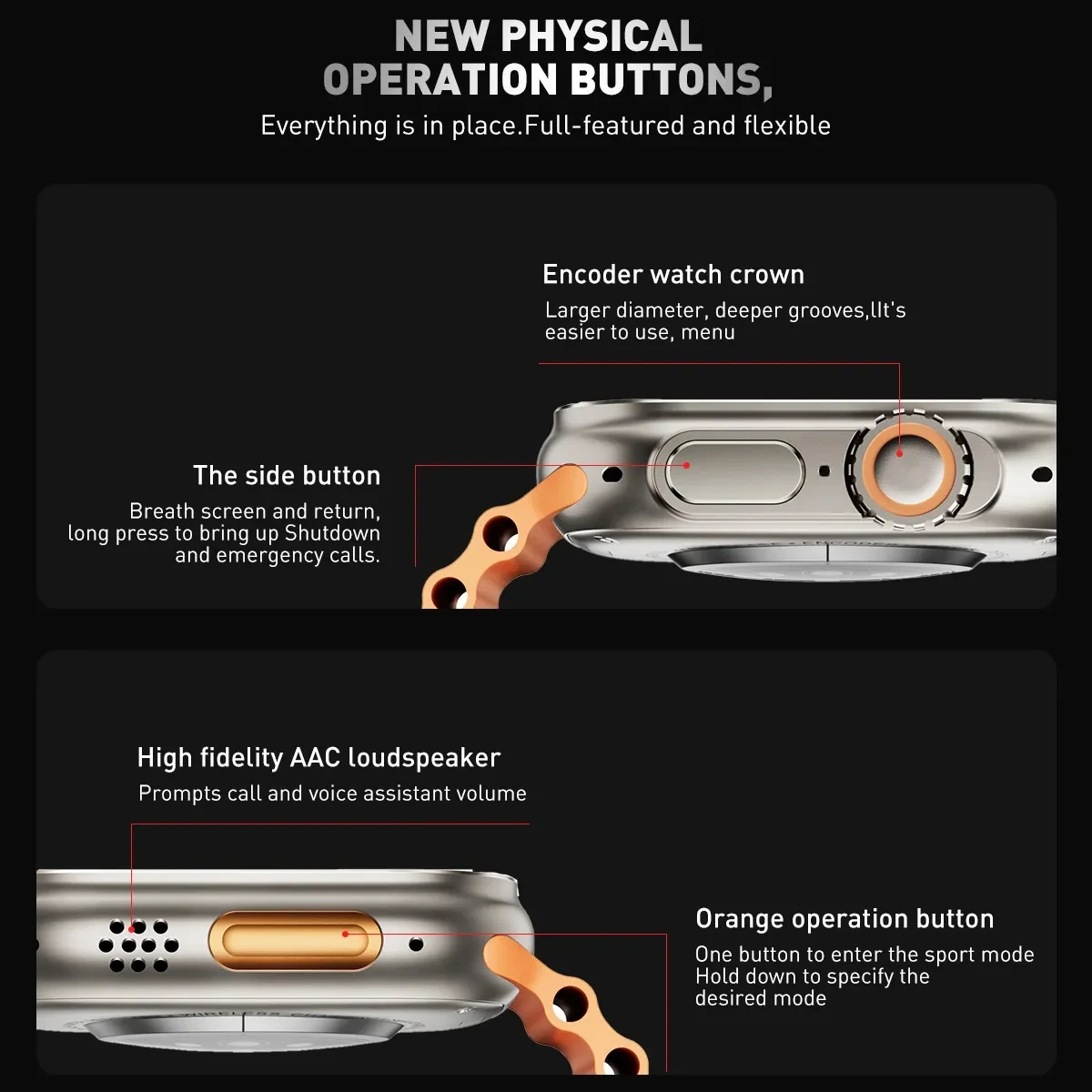 NEW PHYSICAL OPERATION BUTTONS,

Everything is in place.Full-featured and flexible

Encoder watch crown

Larger diameter, deeper grooves,lIt's easier to use, menu

The side button

Breath screen and return, long press to bring up Shutdown and emergency calls.

High fidelity AAC loudspeaker

Prompts call and voice assistant volume

Orange operation button

One button to enter the sport mode
Hold down to specify the desired mode