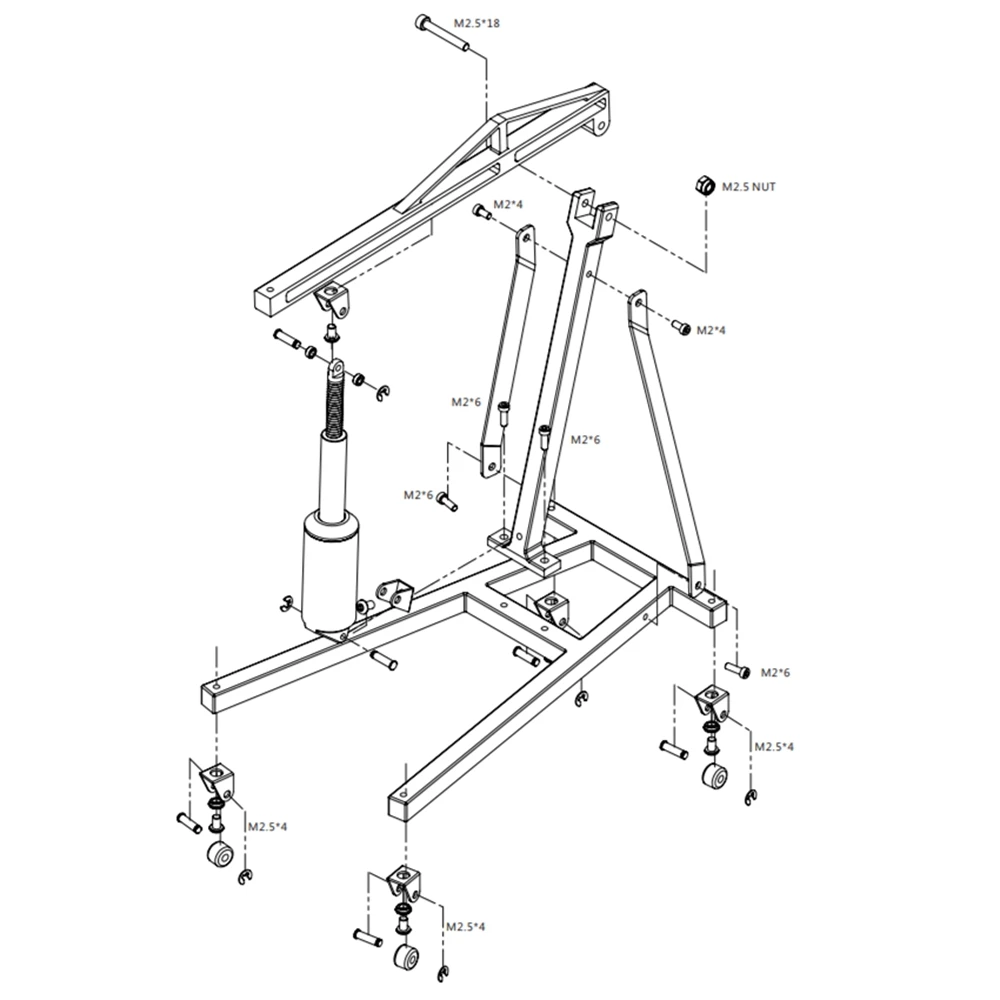 M2.5*18

M2.5 NUT

M2*4

M2*4

M2*6

M2*6

M2*6

M2*6

M2.5*4

M2.5*4

M2.5*4