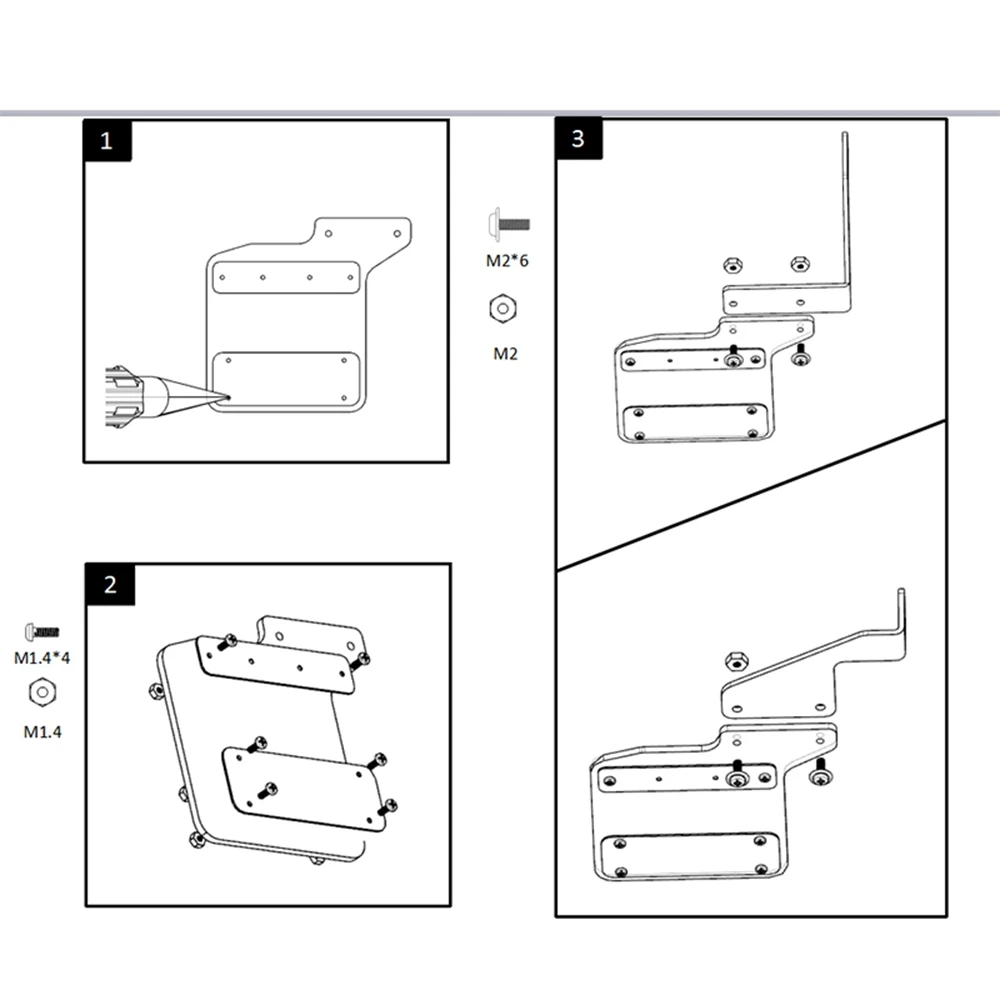 1

M2*6

M2

3

2

M1.4*4

M1.4