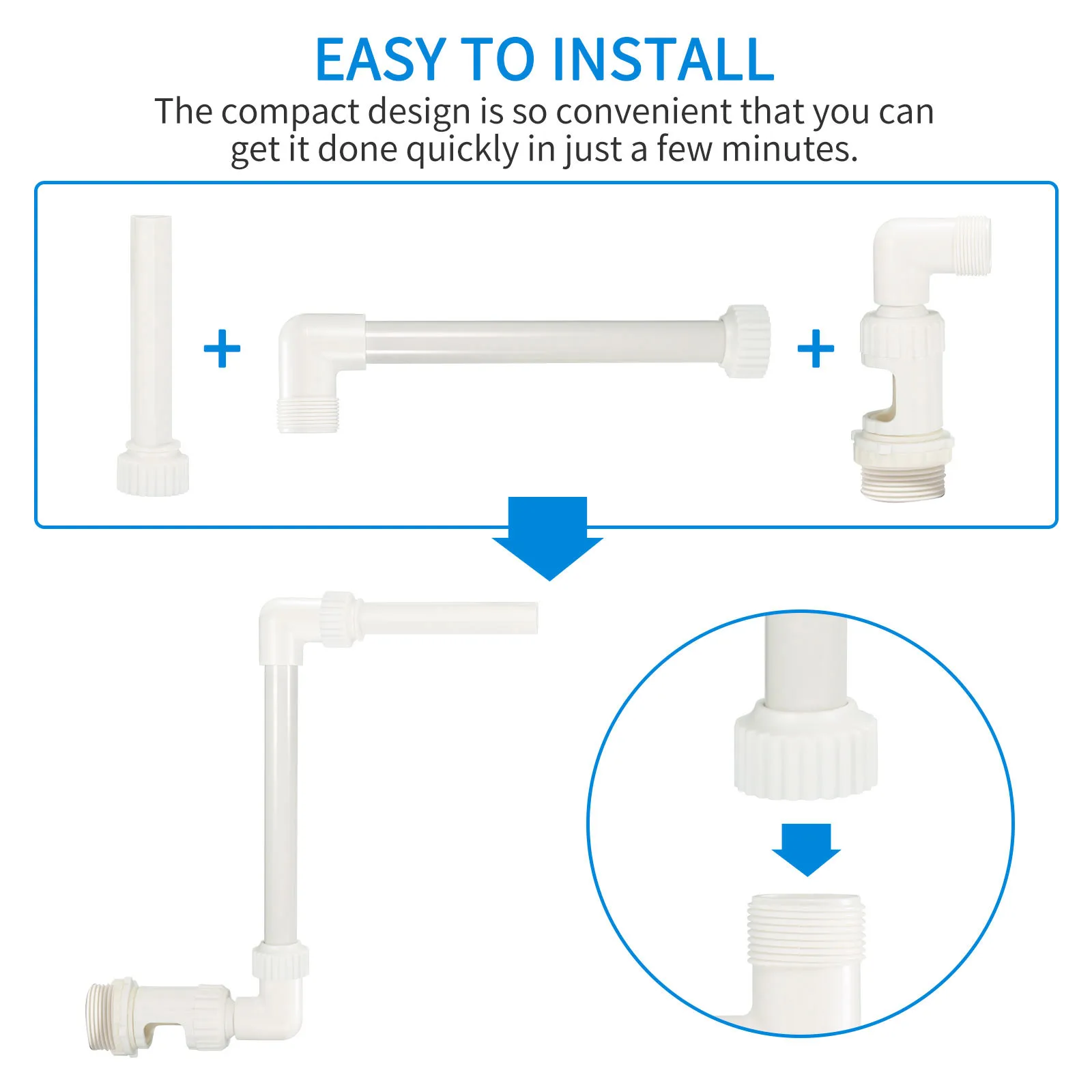 EASY TO INSTALL

The compact design is so convenient that you can get it done quickly in just a few minutes.

+ +