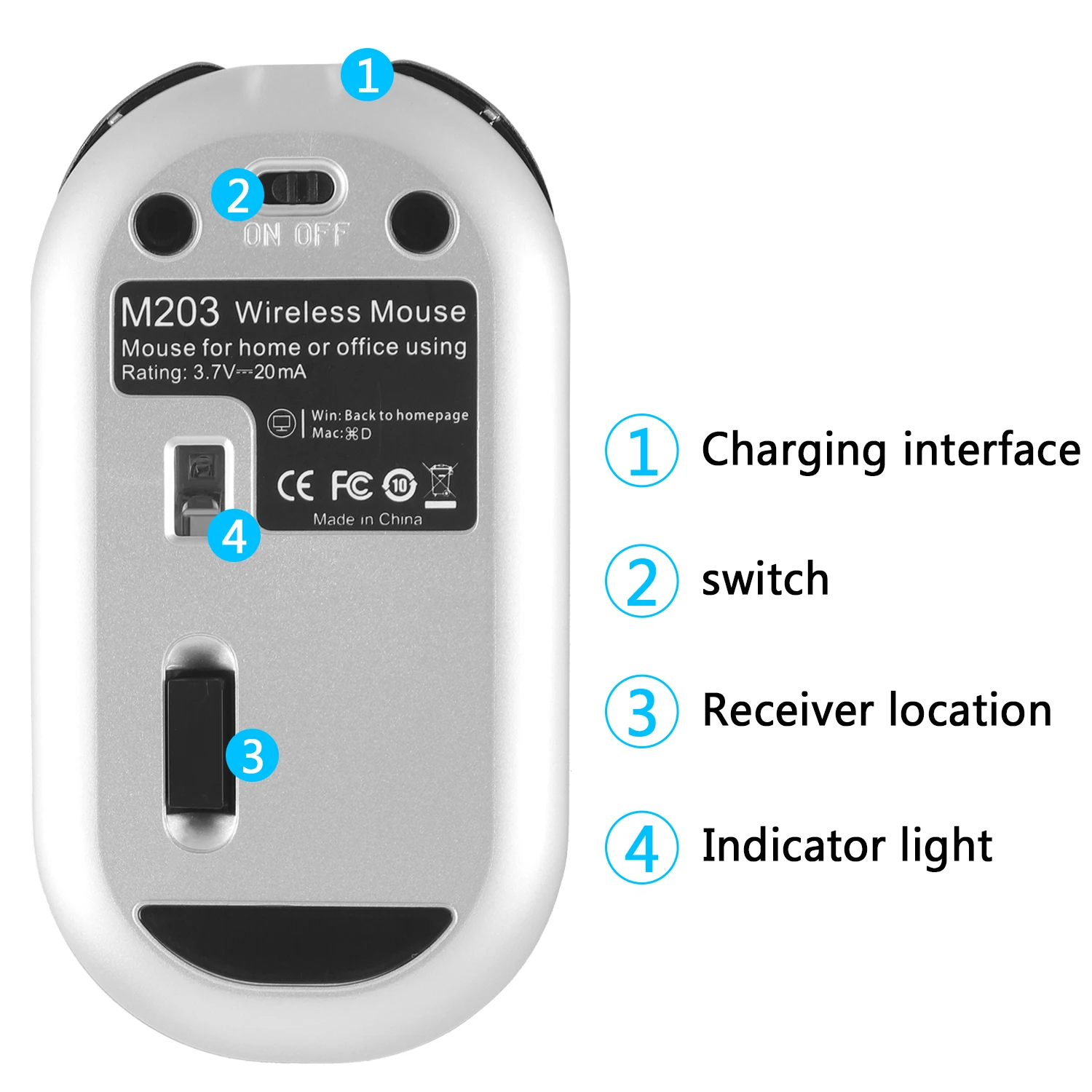 1

2

ON OFF

M203 Wireless Mouse
Mouse for home or office using
Rating: 3.7V⎓20mA

Win: Back to homepage
Mac: ⌘D

CE FC 10

Made in China

4

3

1 Charging interface

2 switch

3 Receiver location

4 Indicator light