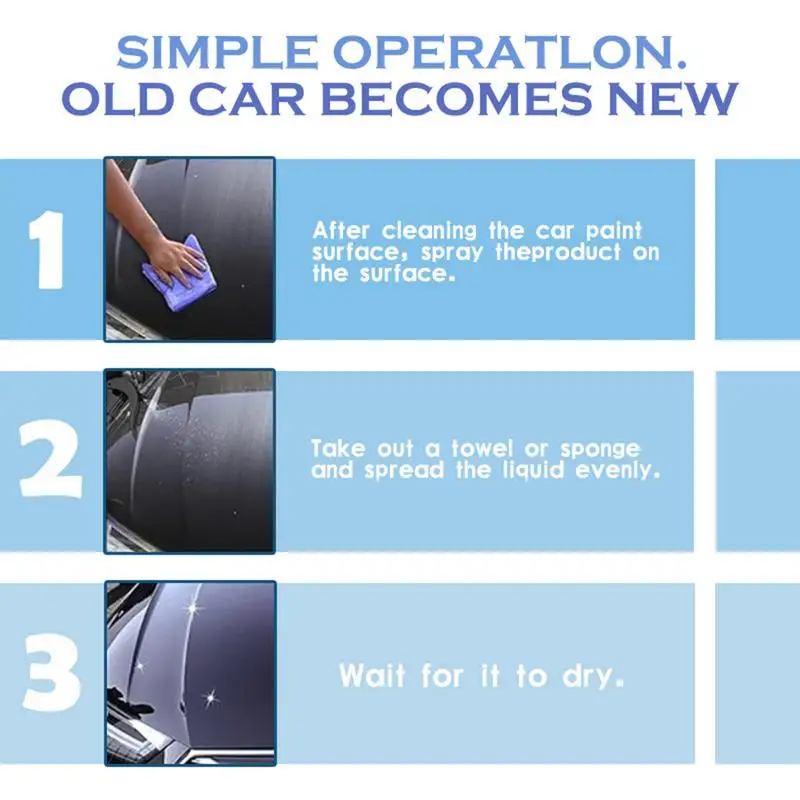 SIMPLE OPERATLON.
OLD CAR BECOMES NEW

1

After cleaning the car paint surface, spray theproduct on the surface.

2

Take out a towel or sponge and spread the liquid evenly.

3

Wait for it to dry.